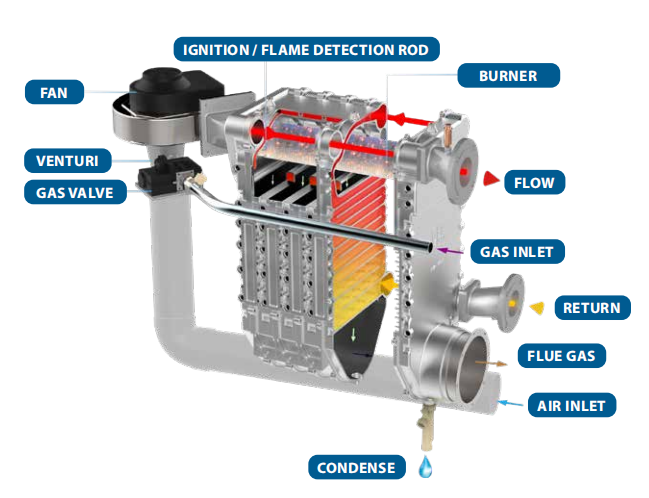 IGNITION / FLAME DETECTION ROD

BURNER

FAN

VENTURI

GAS VALVE

FLOW

GAS INLET

RETURN

FLUE GAS

AIR INLET

CONDENSE