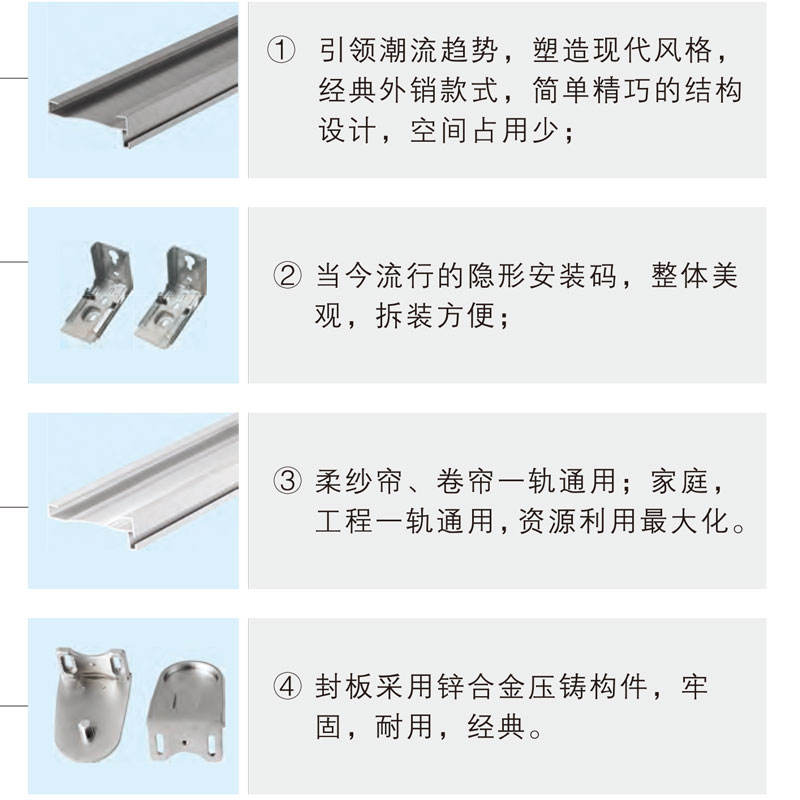 ① 引领潮流趋势，塑造现代风格，经典外销款式，简单精巧的结构设计，空间占用少；

② 当今流行的隐形安装码，整体美观，拆装方便；

③ 柔纱帘、卷帘一轨通用；家庭，工程一轨通用，资源利用最大化。

④ 封板采用锌合金压铸构件，牢固，耐用，经典。