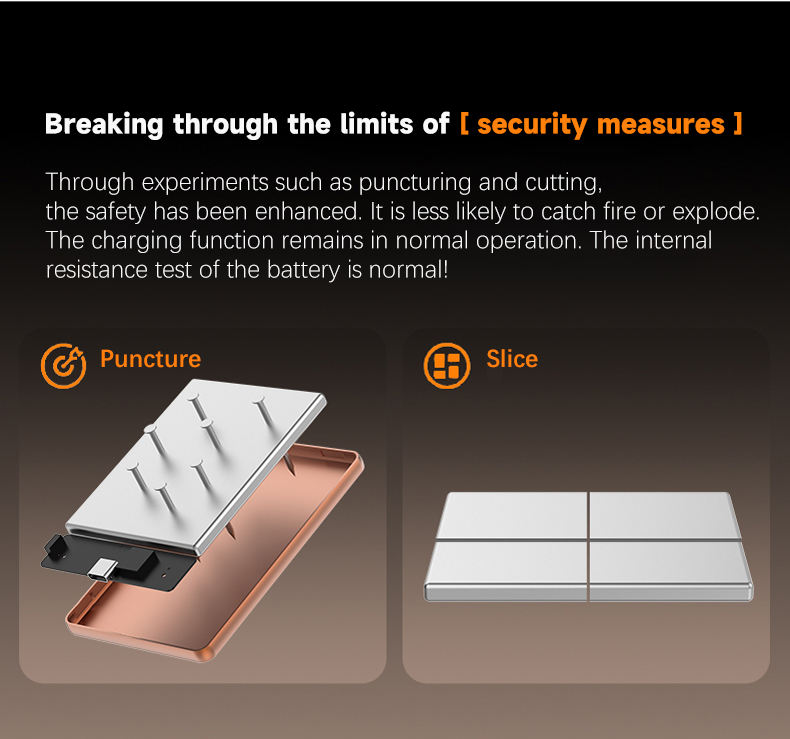 Breaking through the limits of [ security measures ]

Through experiments such as puncturing and cutting, the safety has been enhanced. It is less likely to catch fire or explode. The charging function remains in normal operation. The internal resistance test of the battery is normal!

Puncture

Slice