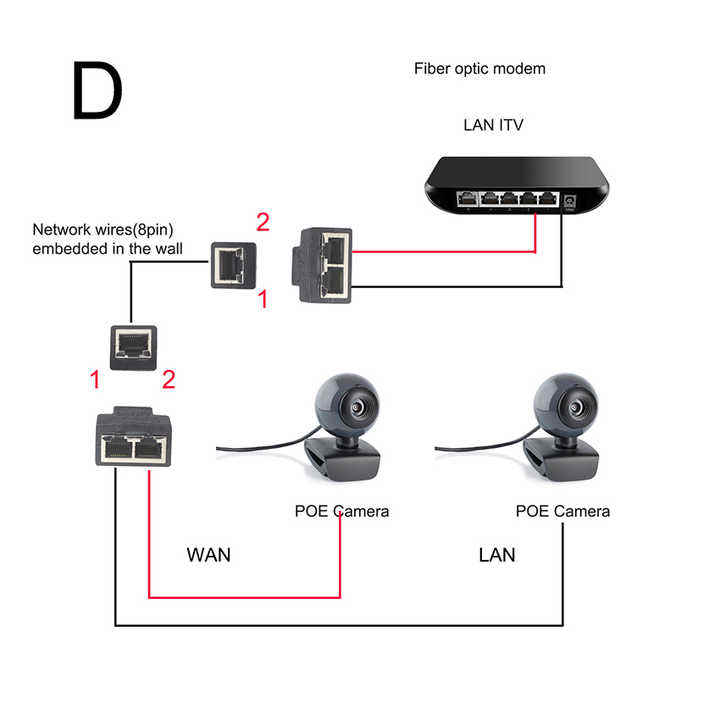 D

Fiber optic modem

LAN ITV

Network wires(8pin) embedded in the wall

2

1

1

2

POE Camera

POE Camera

WAN

LAN