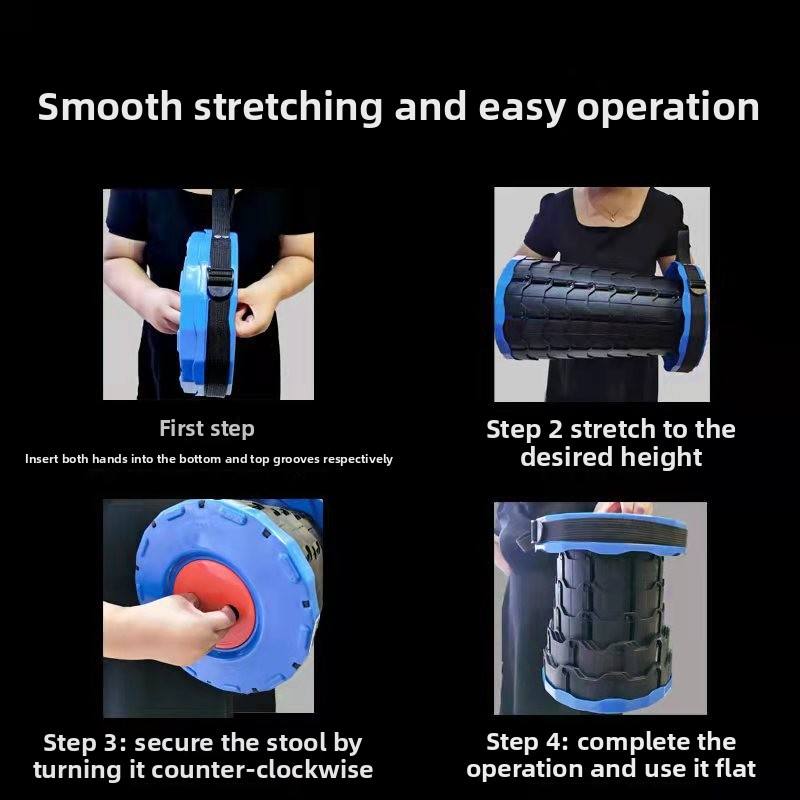 Smooth stretching and easy operation

First step

Insert both hands into the bottom and top grooves respectively

Step 2 stretch to the desired height

Step 3: secure the stool by turning it counter-clockwise

Step 4: complete the operation and use it flat