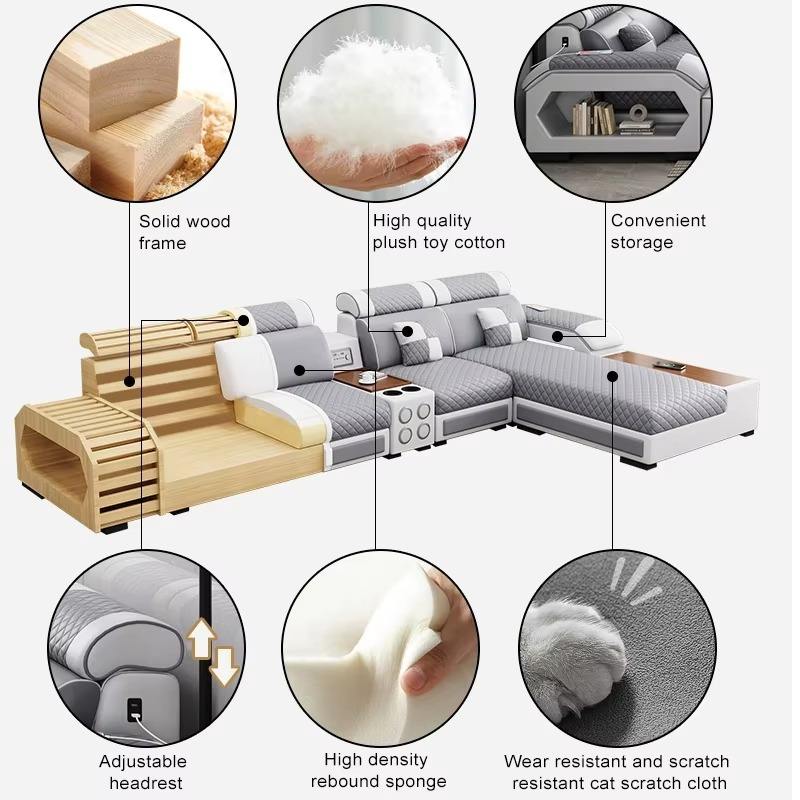 Solid wood frame

High quality plush toy cotton

Convenient storage

Adjustable headrest

High density rebound sponge

Wear resistant and scratch resistant cat scratch cloth