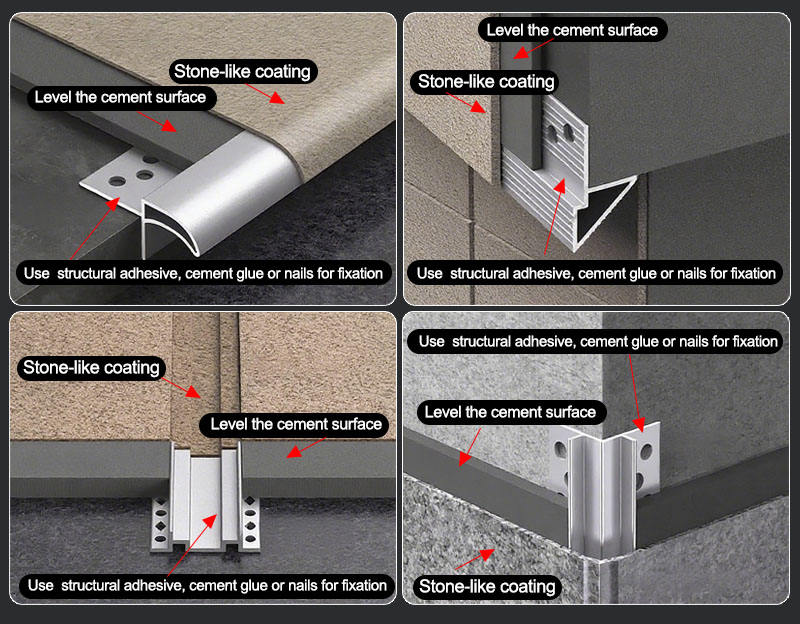 Stone-like coating

Level the cement surface

Use structural adhesive, cement glue or nails for fixation

Level the cement surface

Stone-like coating

Use structural adhesive, cement glue or nails for fixation

Stone-like coating

Level the cement surface

Use structural adhesive, cement glue or nails for fixation

Use structural adhesive, cement glue or nails for fixation

Level the cement surface

Stone-like coating