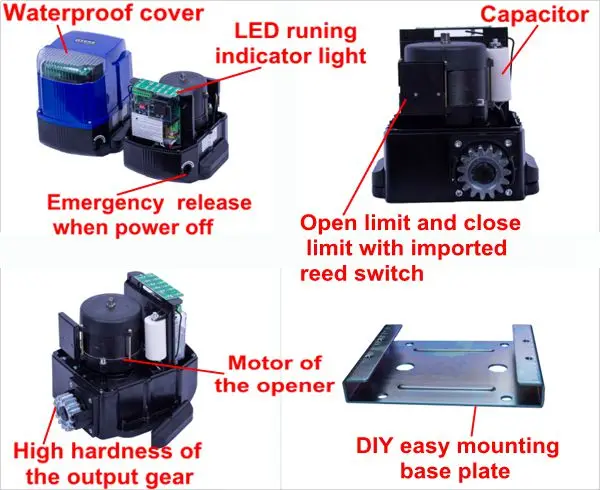 Waterproof cover

LED runing indicator light

Capacitor

Emergency release when power off

Open limit and close limit with imported reed switch

Motor of the opener

High hardness of the output gear

DIY easy mounting base plate