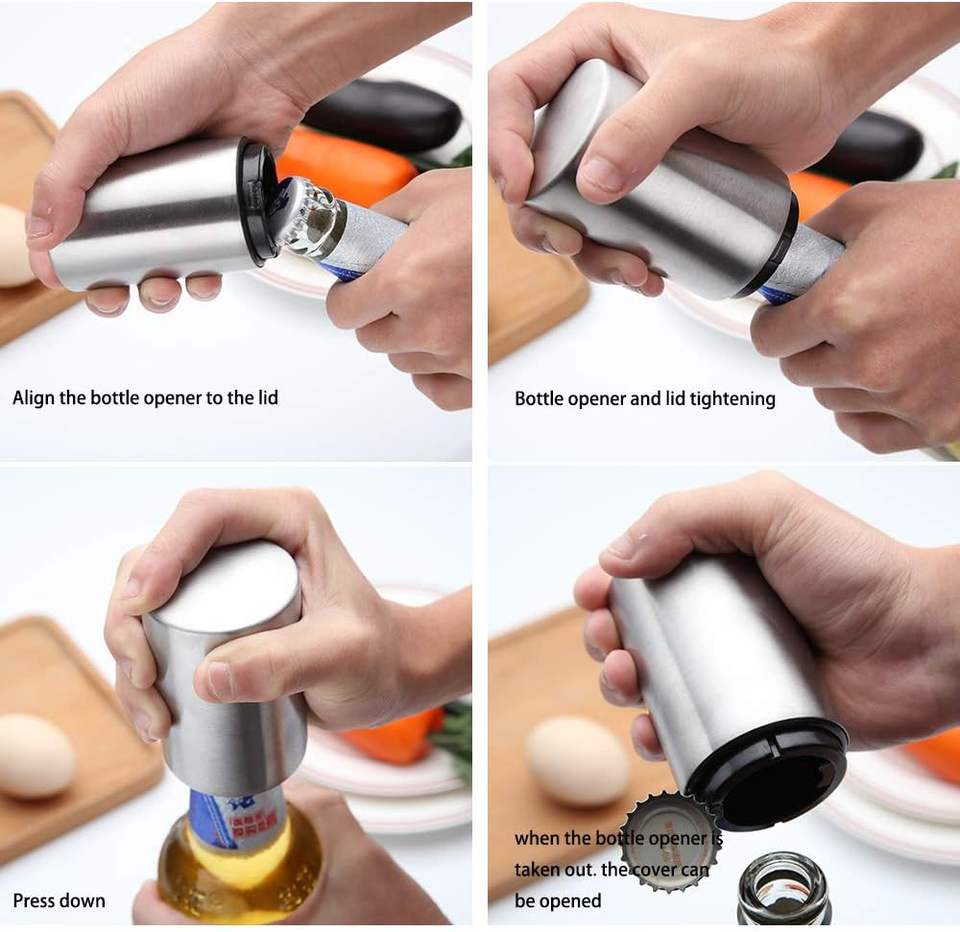 Align the bottle opener to the lid

Bottle opener and lid tightening

Press down

when the bottle opener is taken out. the cover can be opened