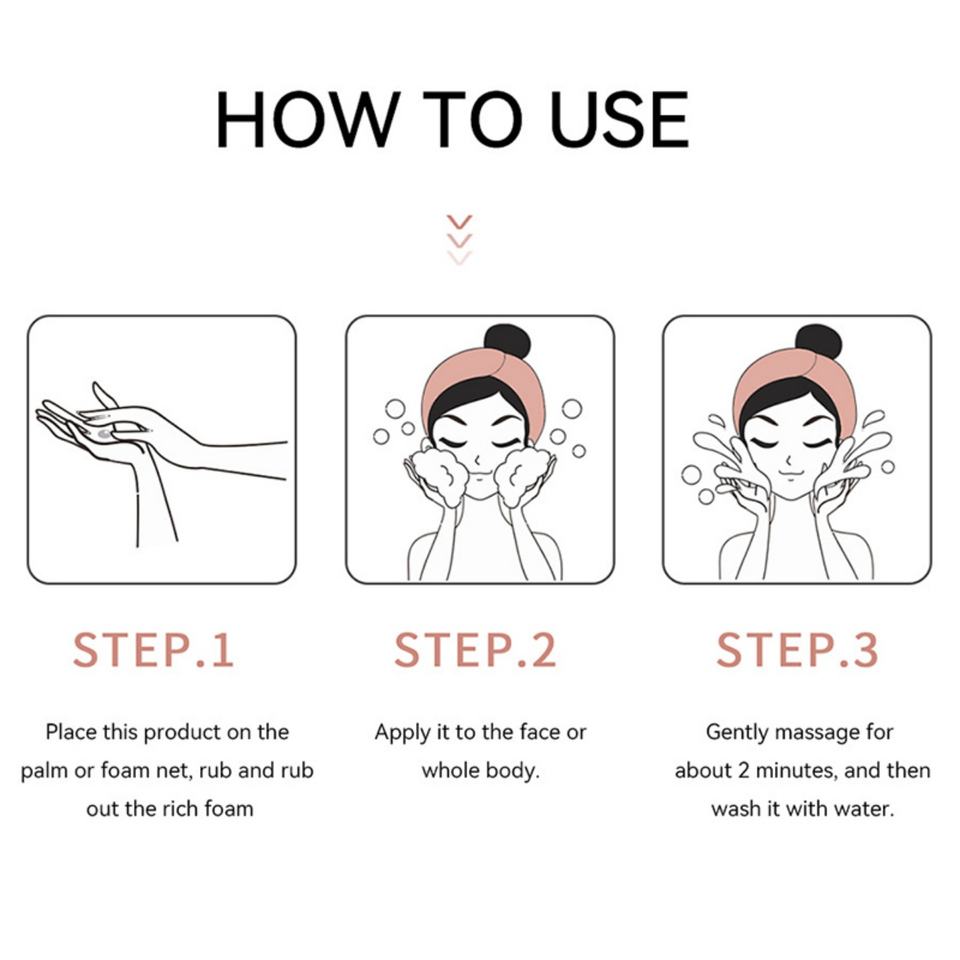 HOW TO USE

STEP.1

Place this product on the palm or foam net, rub and rub out the rich foam

STEP.2

Apply it to the face or whole body.

STEP.3

Gently massage for about 2 minutes, and then wash it with water.