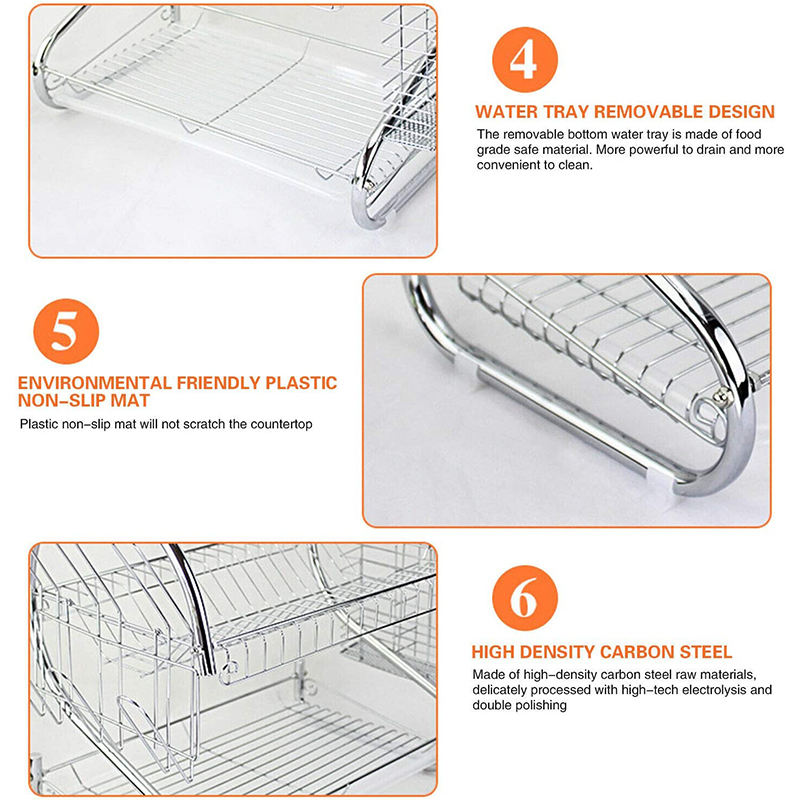 4

WATER TRAY REMOVABLE DESIGN

The removable bottom water tray is made of food grade safe material. More powerful to drain and more convenient to clean.

5

ENVIRONMENTAL FRIENDLY PLASTIC NON-SLIP MAT

Plastic non-slip mat will not scratch the countertop

6

HIGH DENSITY CARBON STEEL

Made of high-density carbon steel raw materials, delicately processed with high-tech electrolysis and double polishing