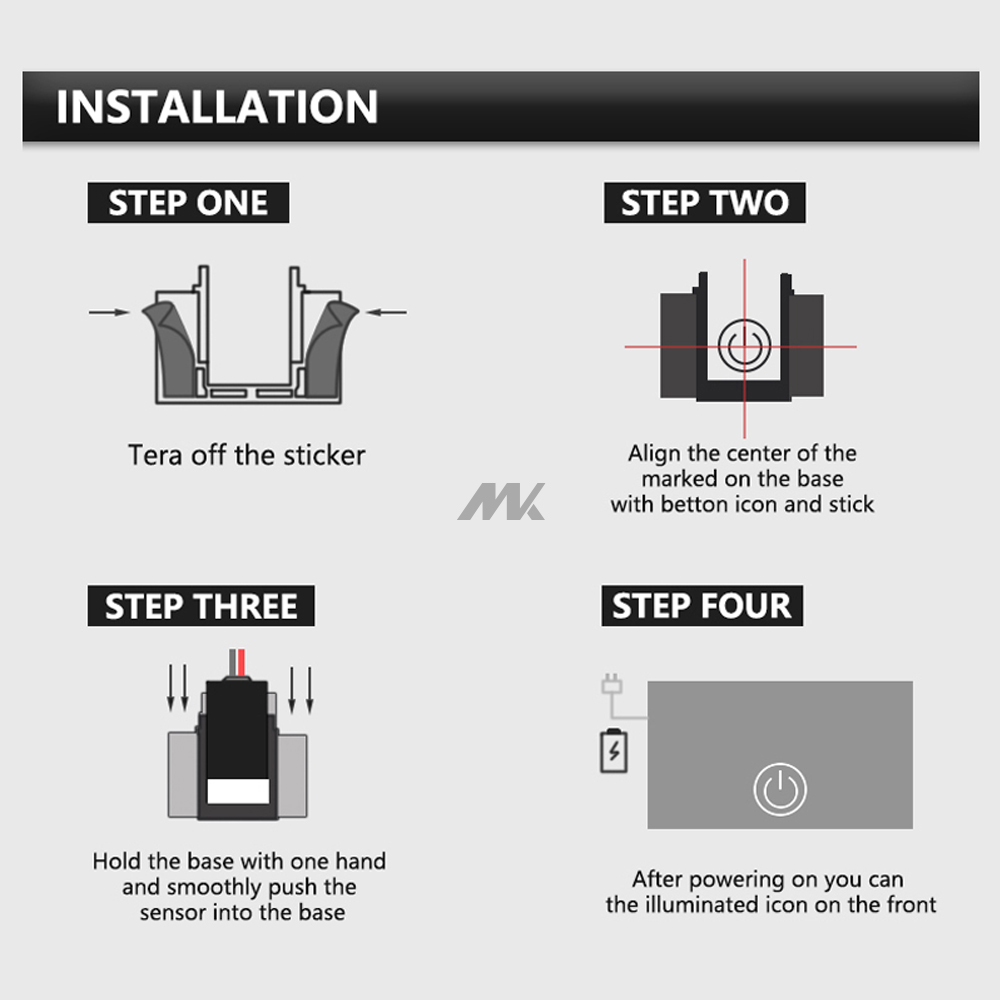 INSTALLATION

STEP ONE

Tera off the sticker

STEP TWO

Align the center of the marked on the base with betton icon and stick

MK

STEP THREE

Hold the base with one hand and smoothly push the sensor into the base

STEP FOUR

After powering on you can the illuminated icon on the front