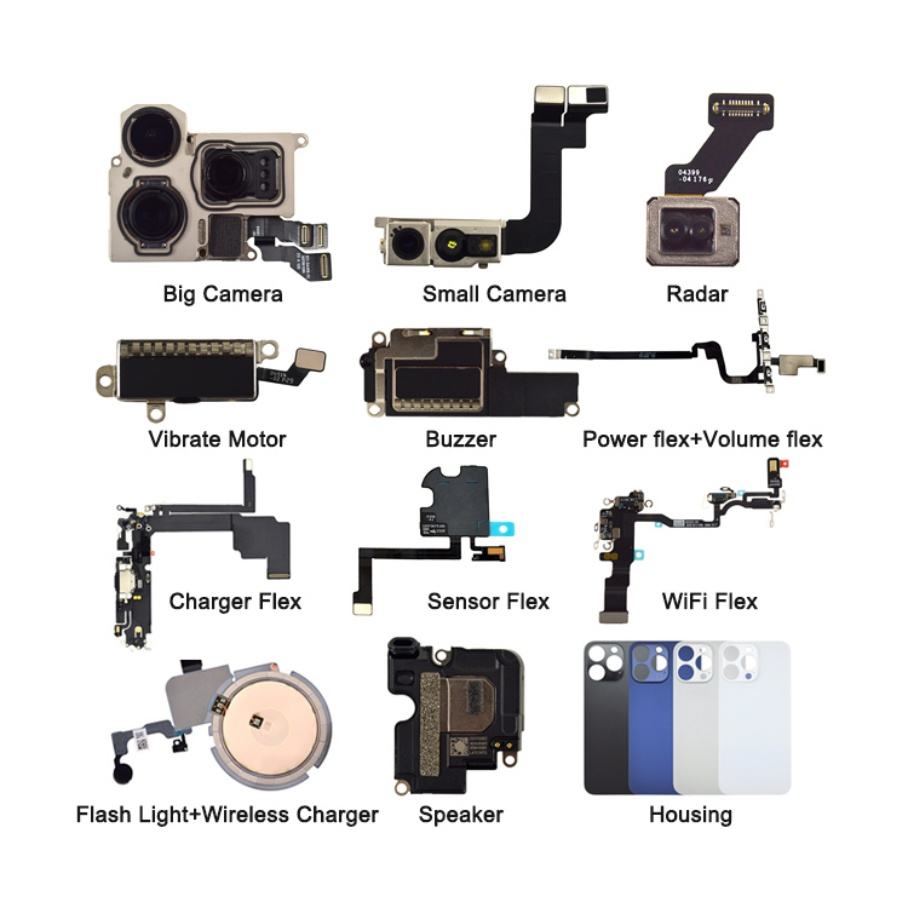 04399
-04176

Big Camera

Small Camera

Radar

Vibrate Motor

Buzzer

Power flex+Volume flex

Charger Flex

Sensor Flex

WiFi Flex

Flash Light+Wireless Charger

Speaker

Housing