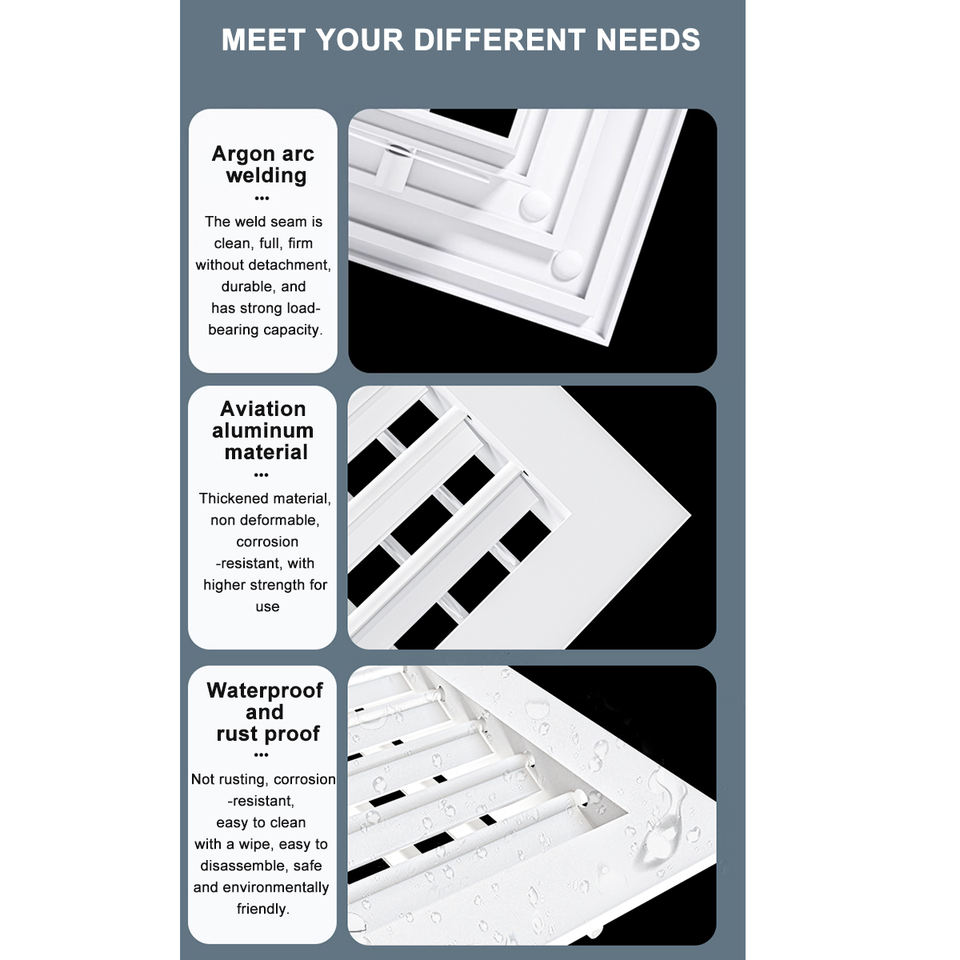 MEET YOUR DIFFERENT NEEDS

Argon arc welding
...
The weld seam is clean, full, firm without detachment, durable, and has strong load-bearing capacity.

Aviation aluminum material
...
Thickened material, non deformable, corrosion -resistant, with higher strength for use

Waterproof and rust proof
...
Not rusting, corrosion -resistant, easy to clean with a wipe, easy to disassemble, safe and environmentally friendly.