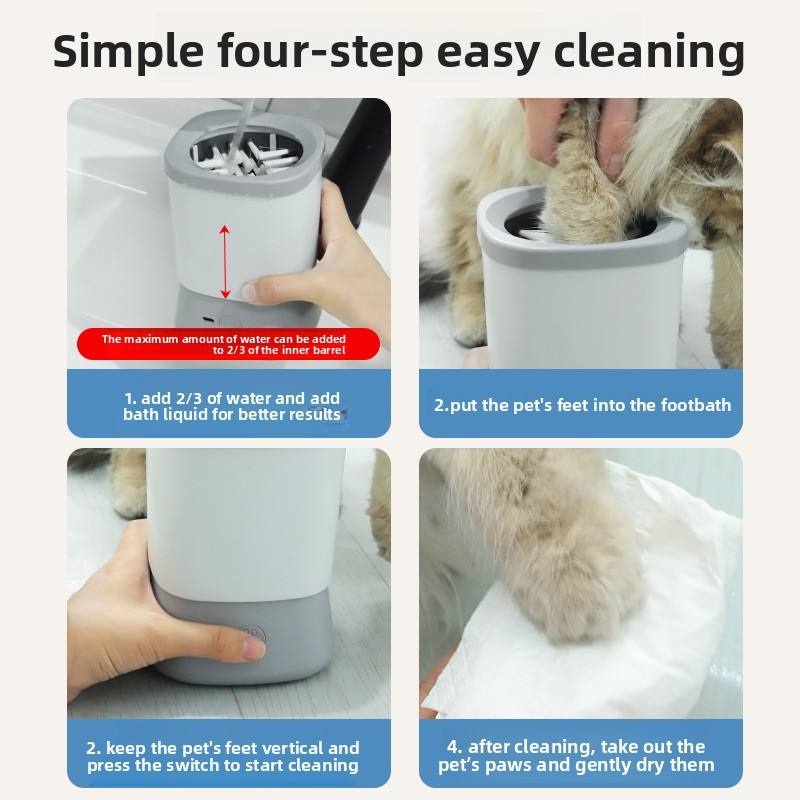 Simple four-step easy cleaning

The maximum amount of water can be added to 2/3 of the inner barrel

1. add 2/3 of water and add bath liquid for better results

2.put the pet's feet into the footbath

2. keep the pet's feet vertical and press the switch to start cleaning

4. after cleaning, take out the pet's paws and gently dry them