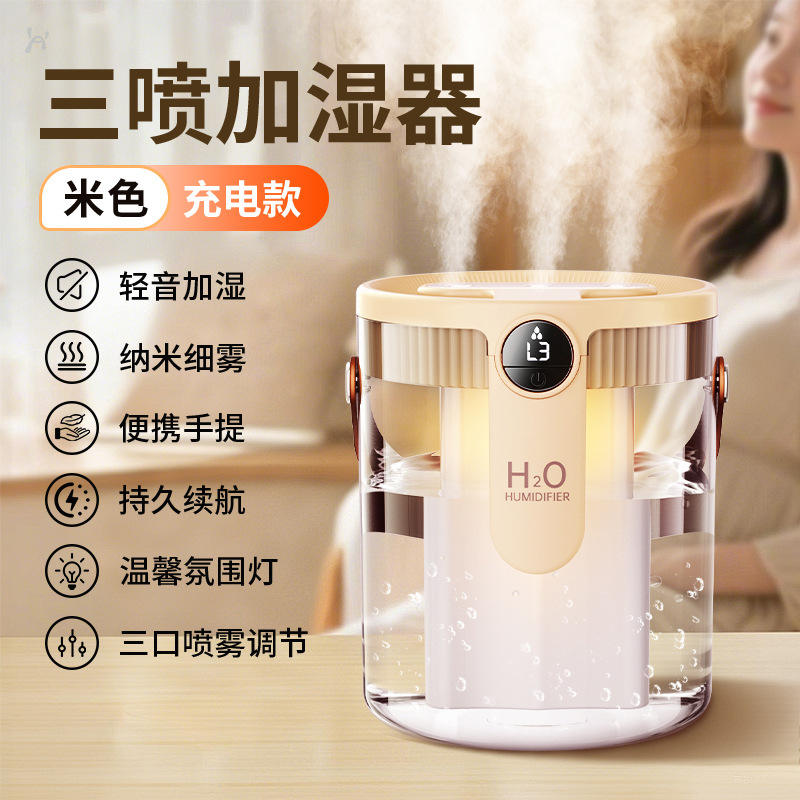 三喷加湿器

米色 充电款

轻音加湿

纳米细雾

便携手提

持久续航

温馨氛围灯

三口喷雾调节

L3

$H_2O$
HUMIDIFIER