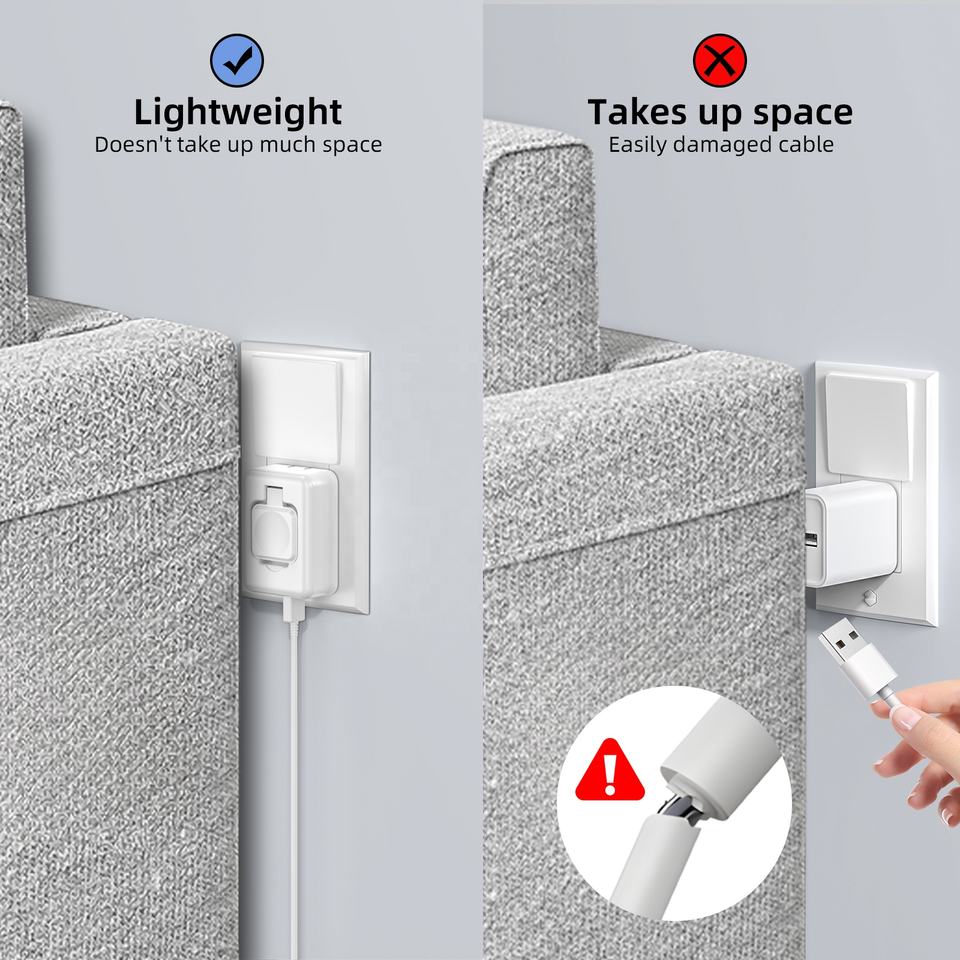 Lightweight
Doesn't take up much space

Takes up space
Easily damaged cable