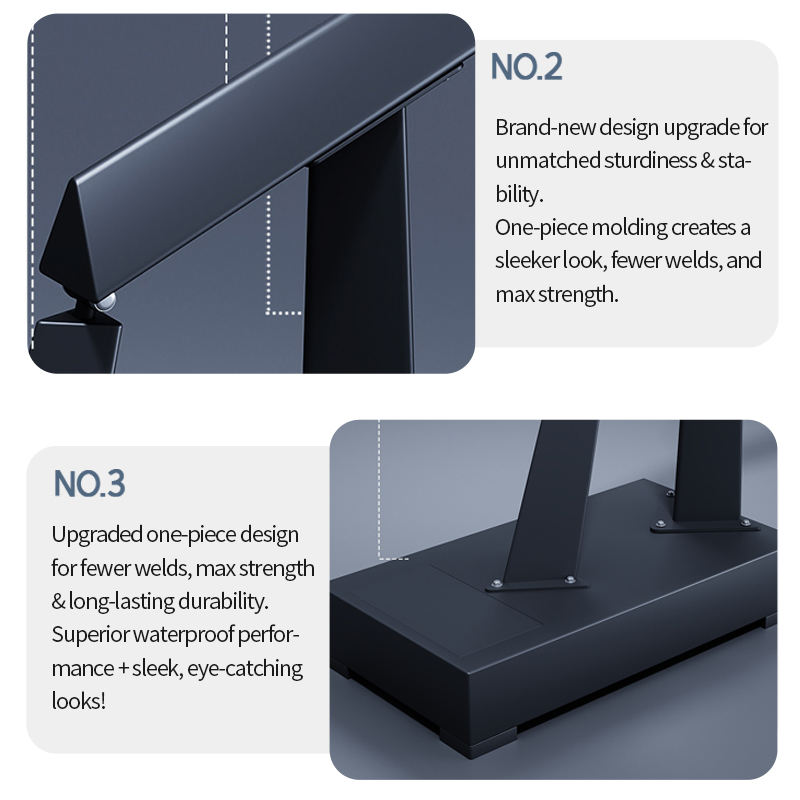 NO.2

Brand-new design upgrade for unmatched sturdiness & stability.
One-piece molding creates a sleeker look, fewer welds, and max strength.

NO.3

Upgraded one-piece design for fewer welds, max strength & long-lasting durability.
Superior waterproof performance + sleek, eye-catching looks!