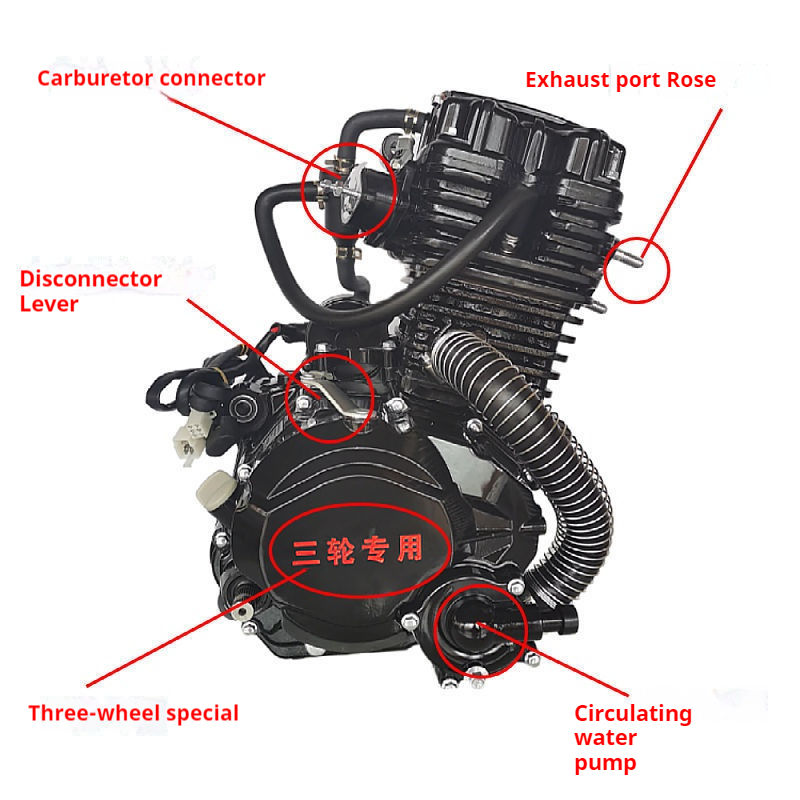 Carburetor connector

Exhaust port Rose

Disconnector Lever

三轮专用

Three-wheel special

Circulating water pump