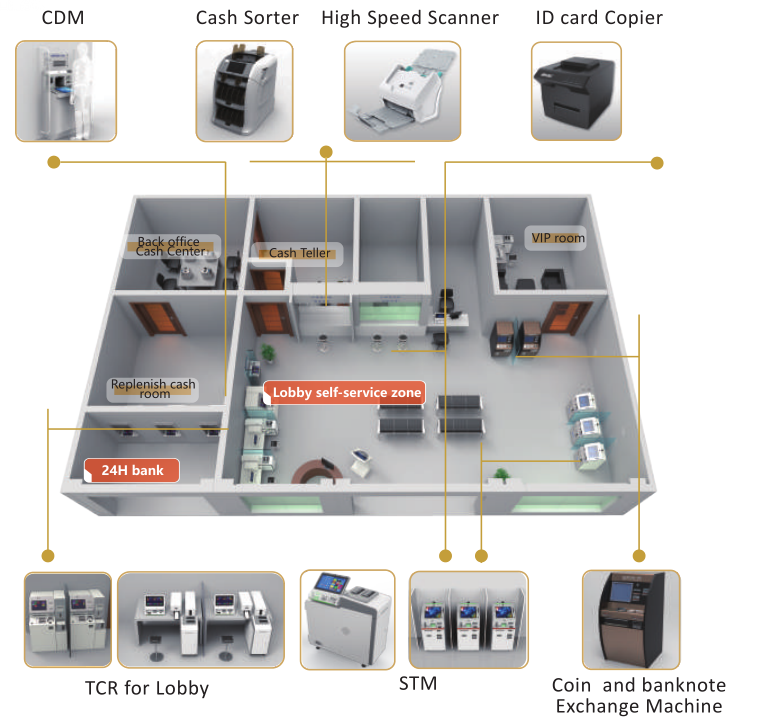 CDM
Cash Sorter
High Speed Scanner
ID card Copier

Back office Cash Center
Cash Teller
VIP room
Replenish cash room
Lobby self-service zone
24H bank

TCR for Lobby
STM
Coin and banknote Exchange Machine