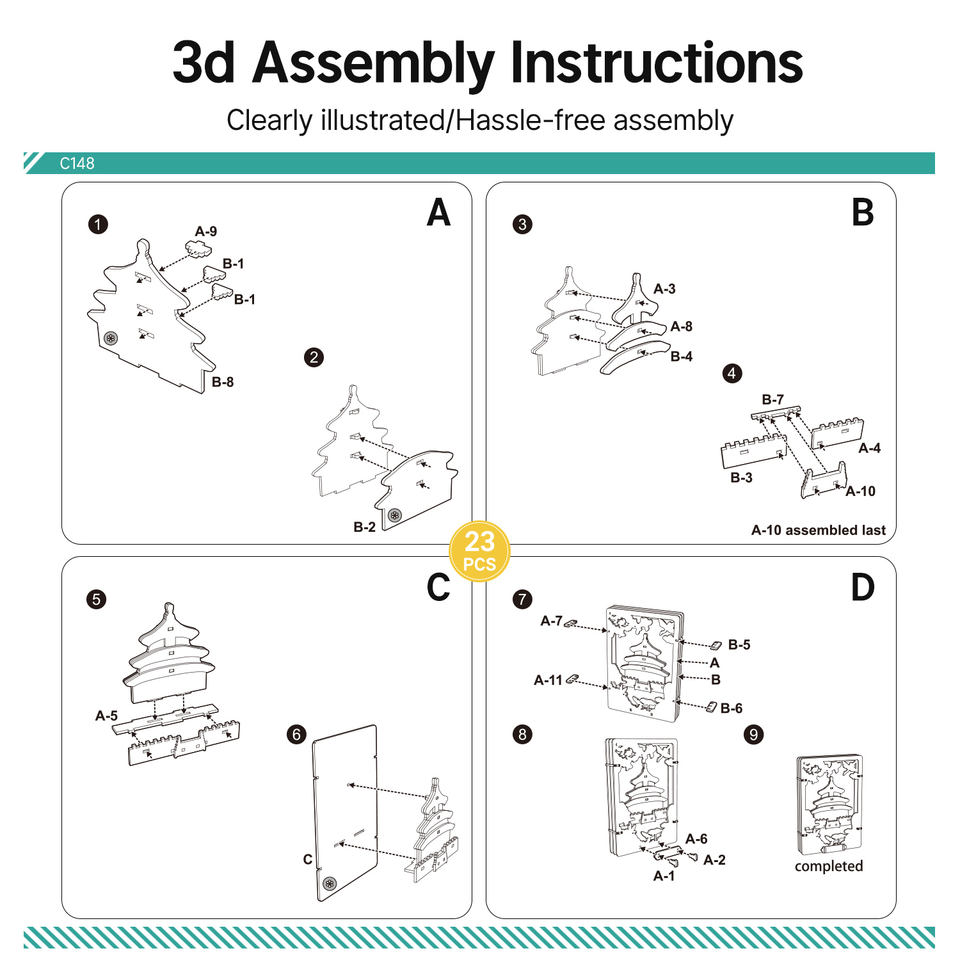 3d Assembly Instructions
Clearly illustrated/Hassle-free assembly

C148

A
1
A-9
B-1
B-1
B-8

2
B-2

B
3
A-3
A-8
B-4

4
B-7
A-4
B-3
A-10
A-10 assembled last

23
PCS

C
5
A-5

6
C

D
7
A-7
B-5
A
B
A-11
B-6

8
A-6
A-2
A-1

9
completed