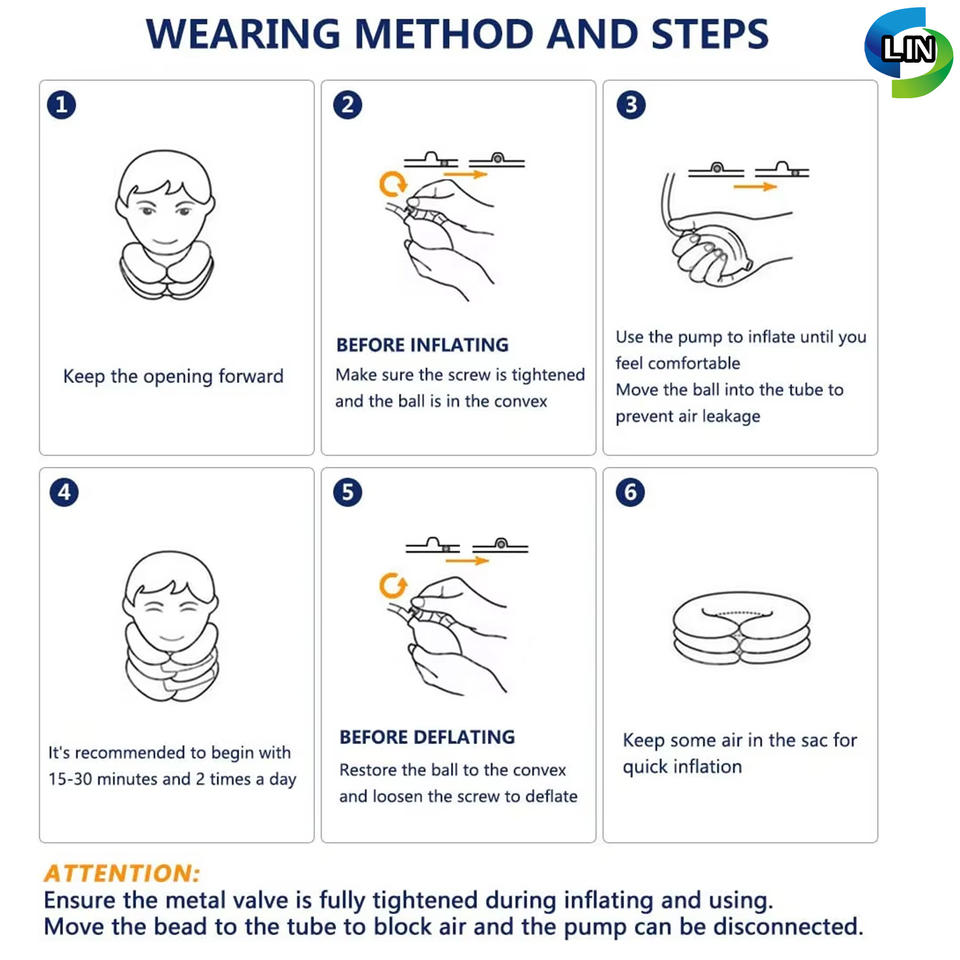 WEARING METHOD AND STEPS

LIN

1

Keep the opening forward

2

BEFORE INFLATING
Make sure the screw is tightened and the ball is in the convex

3

Use the pump to inflate until you feel comfortable
Move the ball into the tube to prevent air leakage

4

It's recommended to begin with 15-30 minutes and 2 times a day

5

BEFORE DEFLATING
Restore the ball to the convex and loosen the screw to deflate

6

Keep some air in the sac for quick inflation

ATTENTION:
Ensure the metal valve is fully tightened during inflating and using.
Move the bead to the tube to block air and the pump can be disconnected.