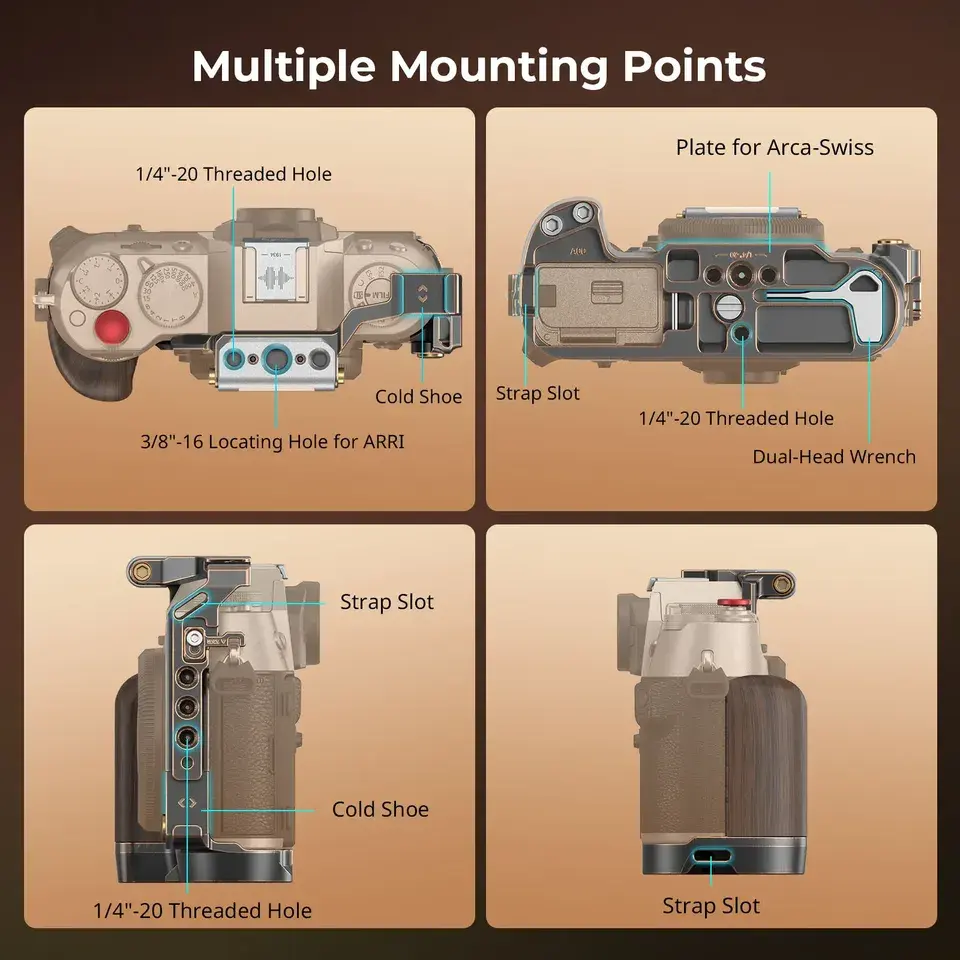 Multiple Mounting Points

1/4"-20 Threaded Hole

Cold Shoe

3/8"-16 Locating Hole for ARRI

Plate for Arca-Swiss

Strap Slot

1/4"-20 Threaded Hole

Dual-Head Wrench

Strap Slot

Cold Shoe

1/4"-20 Threaded Hole

Strap Slot