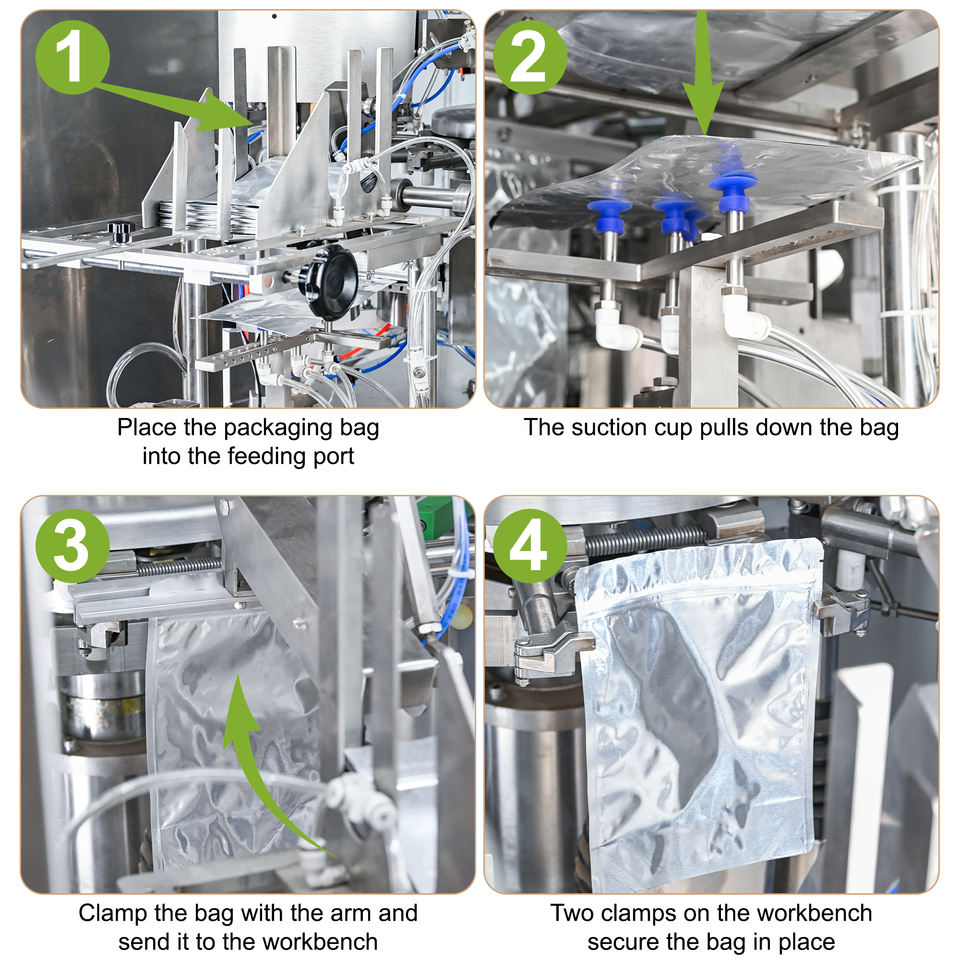 1

Place the packaging bag into the feeding port

2

The suction cup pulls down the bag

3

Clamp the bag with the arm and send it to the workbench

4

Two clamps on the workbench secure the bag in place