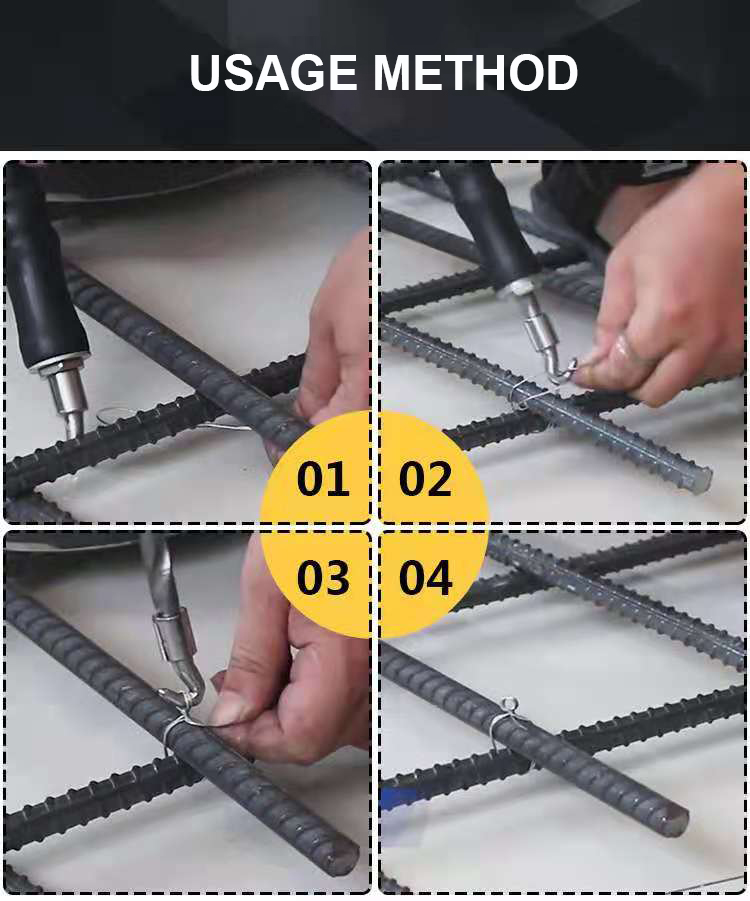 USAGE METHOD

01

02

03

04