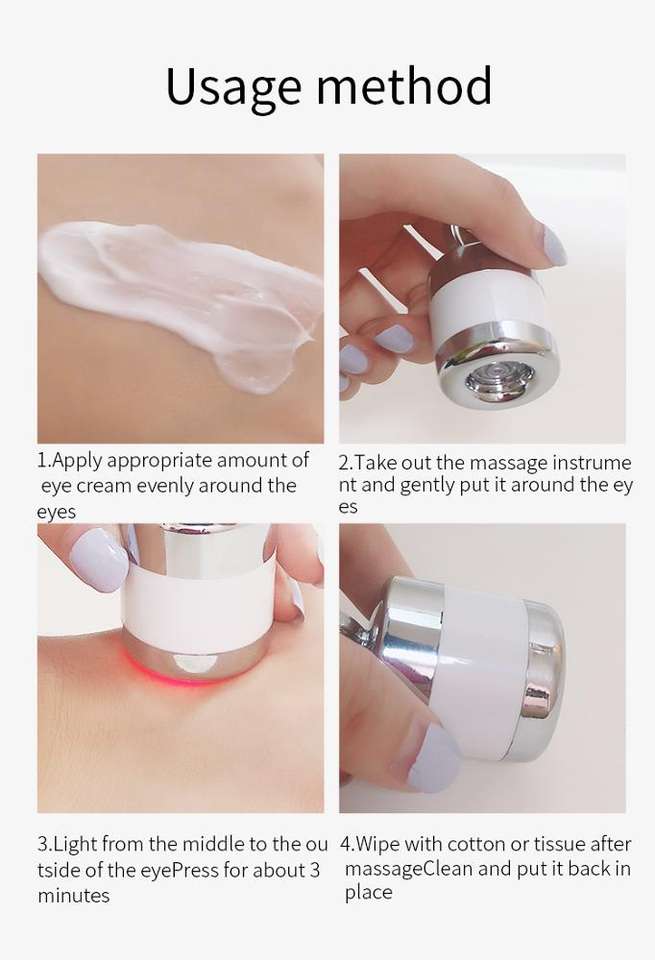 Usage method

1.Apply appropriate amount of eye cream evenly around the eyes

2.Take out the massage instrume nt and gently put it around the ey es

3.Light from the middle to the ou tside of the eyePress for about 3 minutes

4.Wipe with cotton or tissue after massageClean and put it back in place