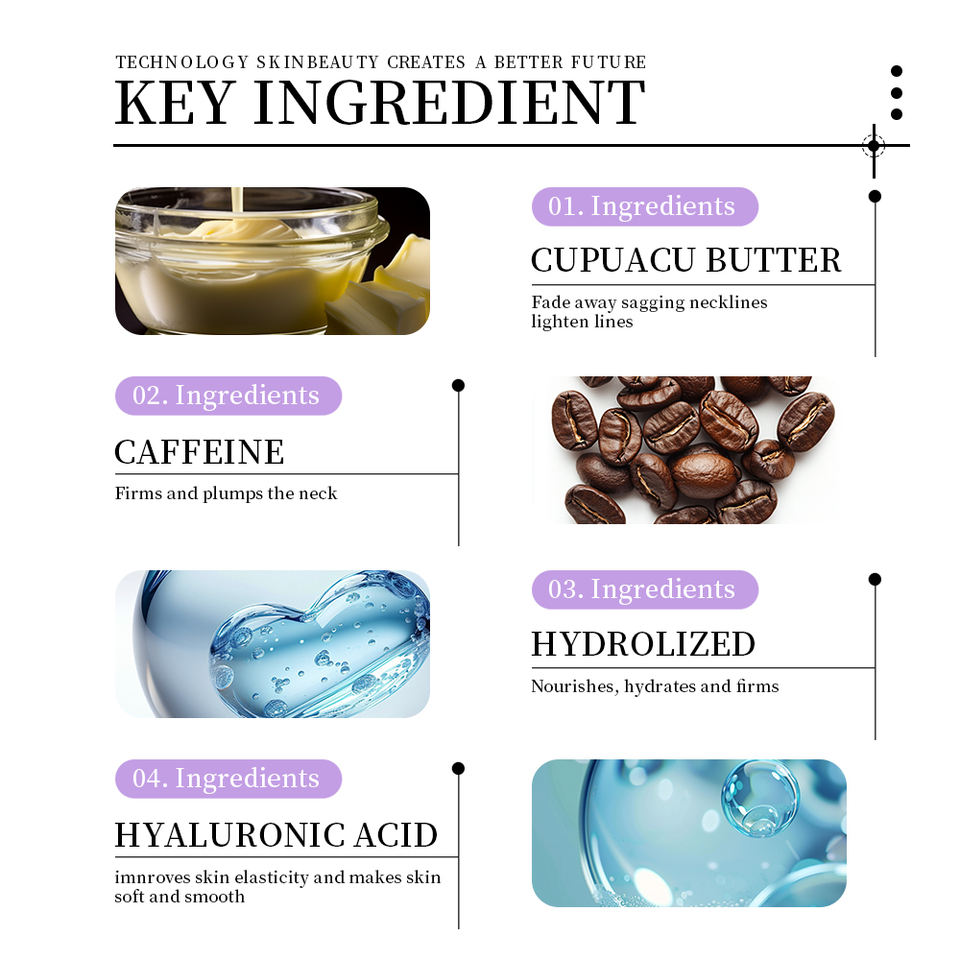 TECHNOLOGY SKINBEAUTY CREATES A BETTER FUTURE
KEY INGREDIENT

01. Ingredients
CUPUACU BUTTER
Fade away sagging necklines lighten lines

02. Ingredients
CAFFEINE
Firms and plumps the neck

03. Ingredients
HYDROLIZED
Nourishes, hydrates and firms

04. Ingredients
HYALURONIC ACID
imnroves skin elasticity and makes skin soft and smooth