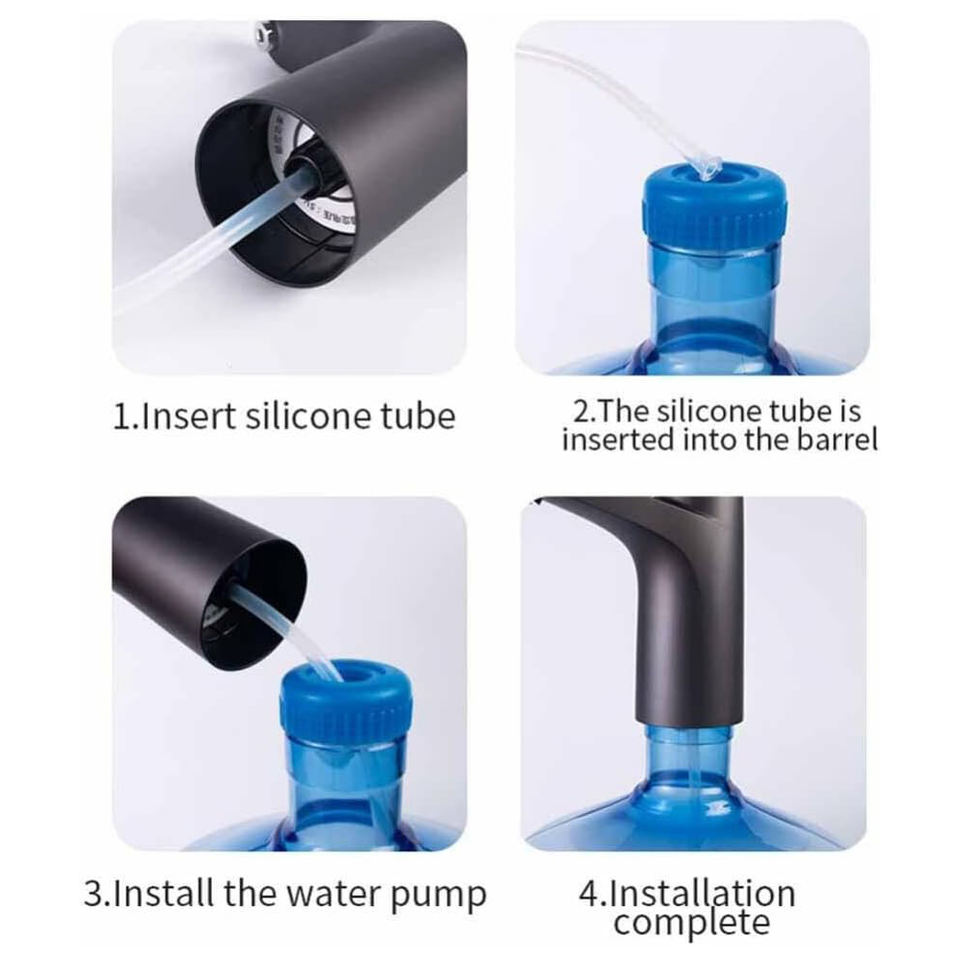 1.Insert silicone tube

2.The silicone tube is inserted into the barrel

3.Install the water pump

4.Installation complete