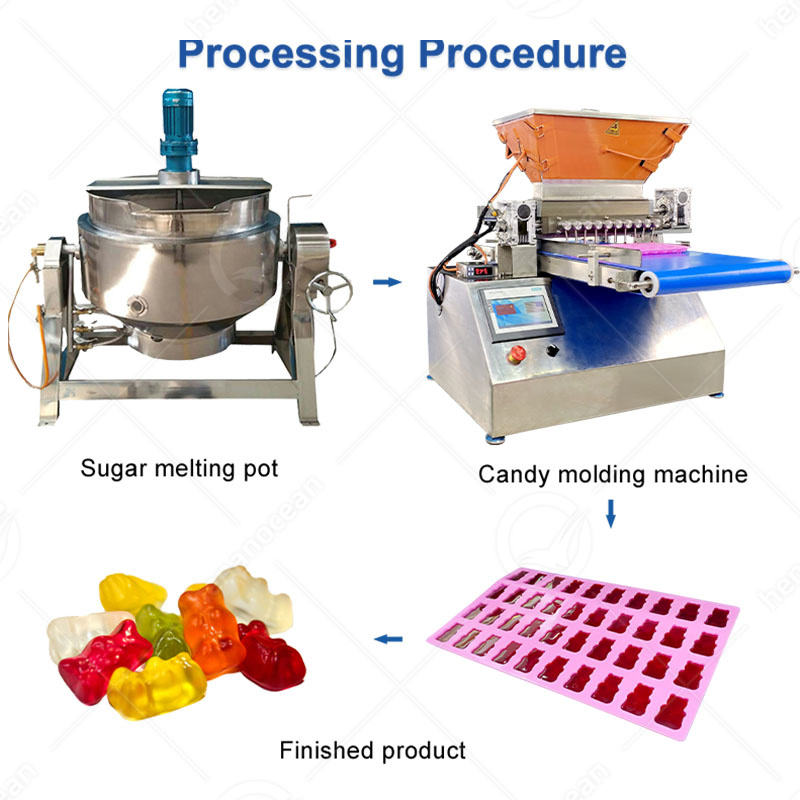 Processing Procedure

Sugar melting pot

Candy molding machine

Finished product