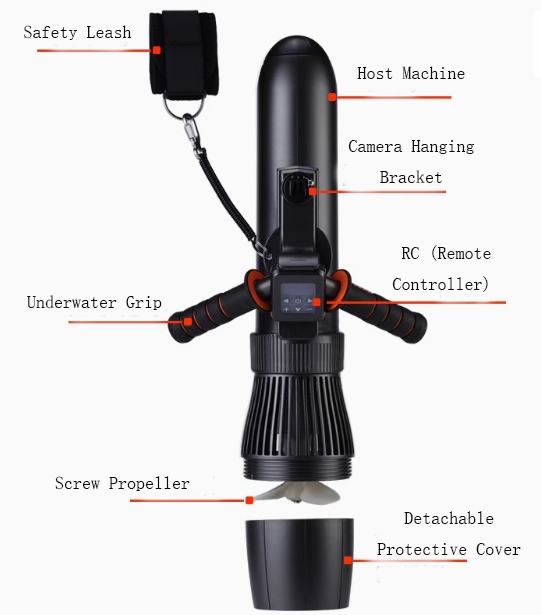 Safety Leash

Host Machine

Camera Hanging Bracket

RC (Remote Controller)

Underwater Grip

Screw Propeller

Detachable Protective Cover