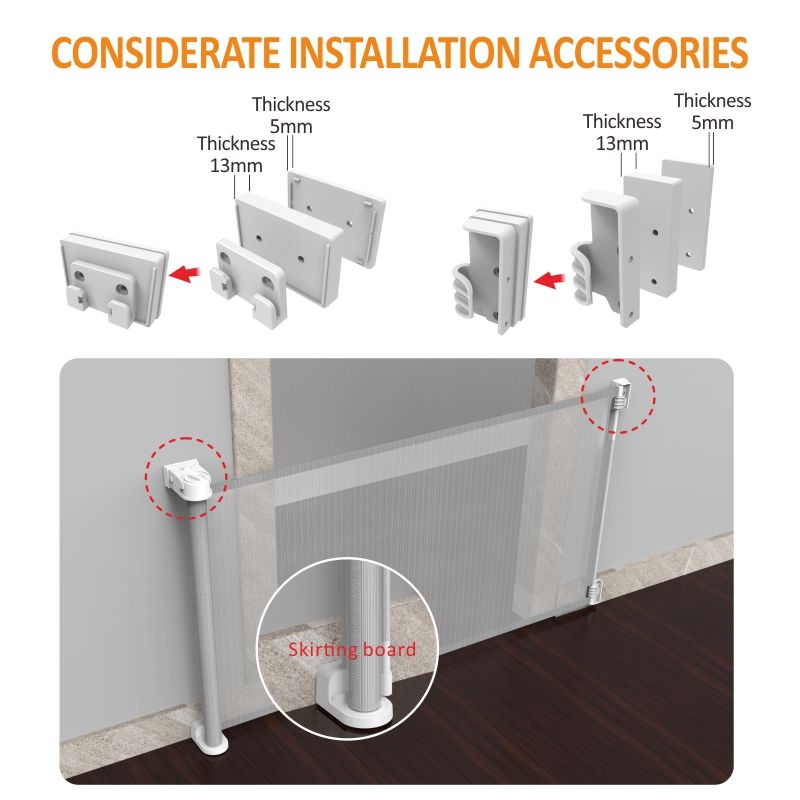 CONSIDERATE INSTALLATION ACCESSORIES

Thickness 5mm

Thickness 13mm

Thickness 13mm

Thickness 5mm

Skirting board