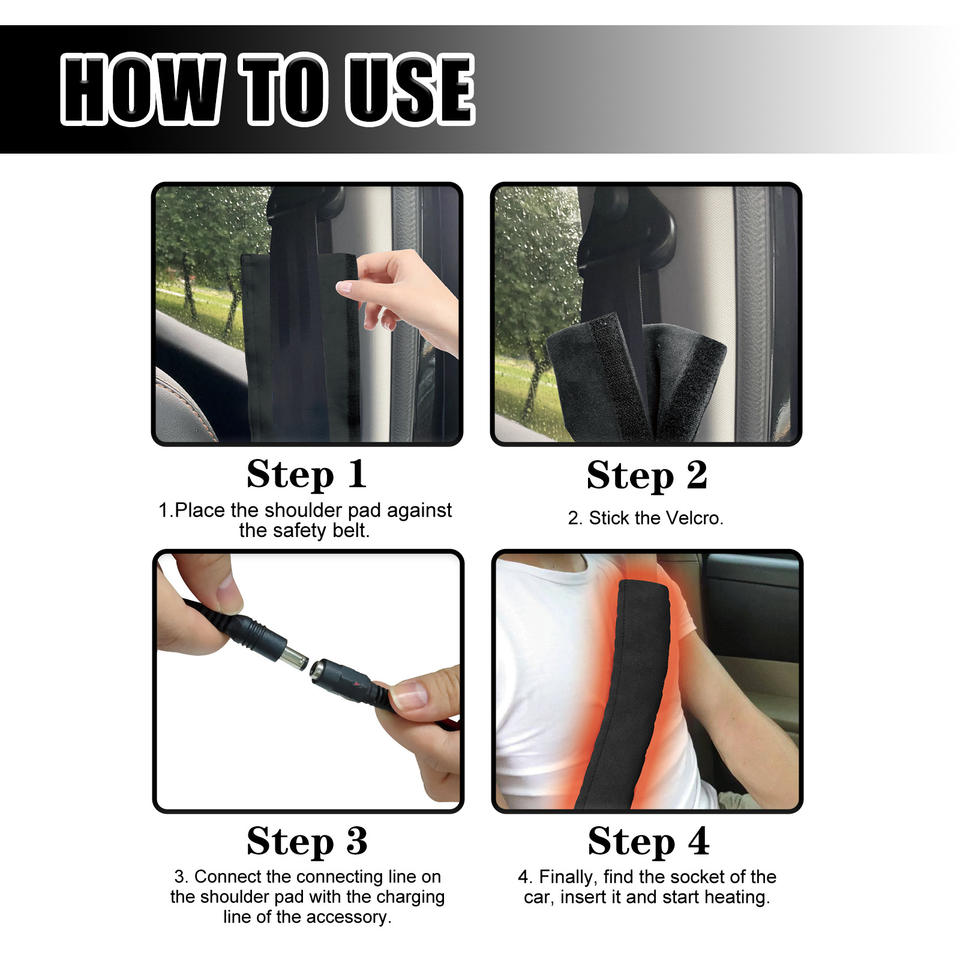 HOW TO USE

Step 1
1.Place the shoulder pad against the safety belt.

Step 2
2. Stick the Velcro.

Step 3
3. Connect the connecting line on the shoulder pad with the charging line of the accessory.

Step 4
4. Finally, find the socket of the car, insert it and start heating.