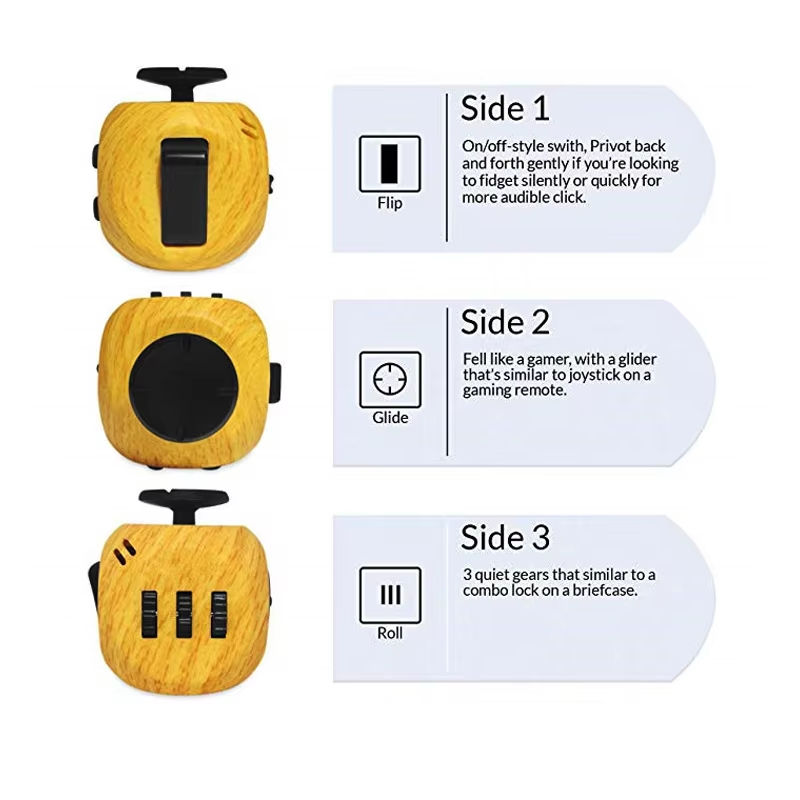 Flip

Side 1

On/off-style swith, Privot back and forth gently if you're looking to fidget silently or quickly for more audible click.

Glide

Side 2

Fell like a gamer, with a glider that's similar to joystick on a gaming remote.

Roll

Side 3

3 quiet gears that similar to a combo lock on a briefcase.