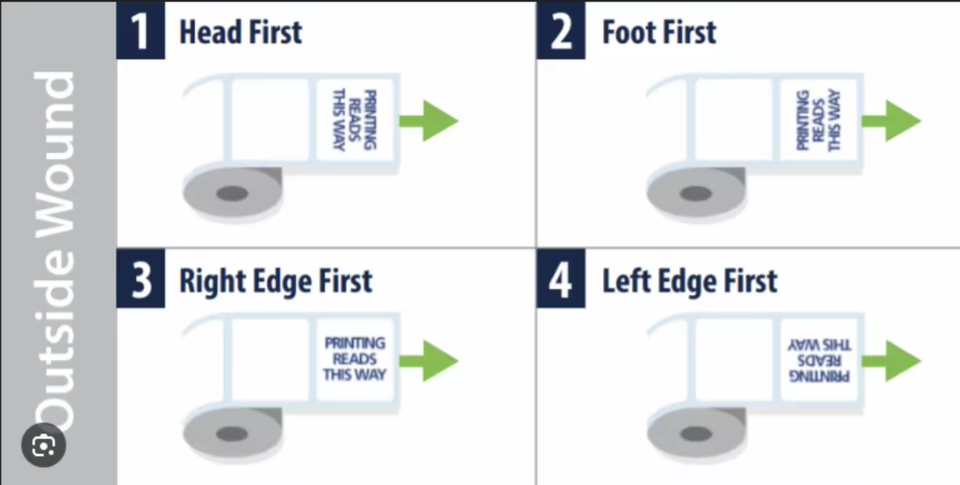 Outside Wound

1 Head First

PRINTING READS THIS WAY

2 Foot First

PRINTING READS THIS WAY

3 Right Edge First

PRINTING READS THIS WAY

4 Left Edge First

PRINTING READS THIS WAY