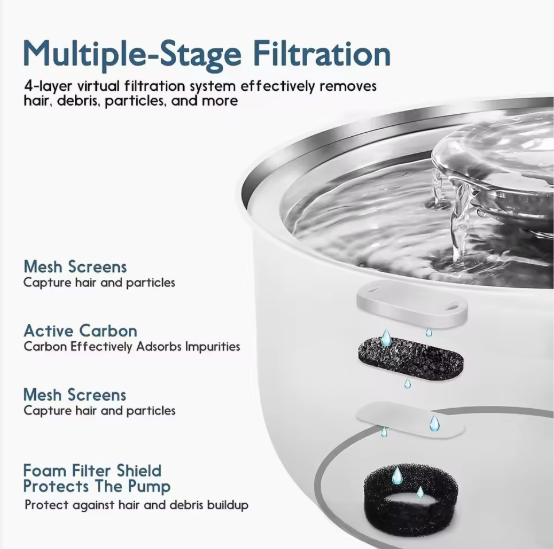 Multiple-Stage Filtration

4-layer virtual filtration system effectively removes hair, debris, particles, and more

Mesh Screens
Capture hair and particles

Active Carbon
Carbon Effectively Adsorbs Impurities

Mesh Screens
Capture hair and particles

Foam Filter Shield
Protects The Pump
Protect against hair and debris buildup