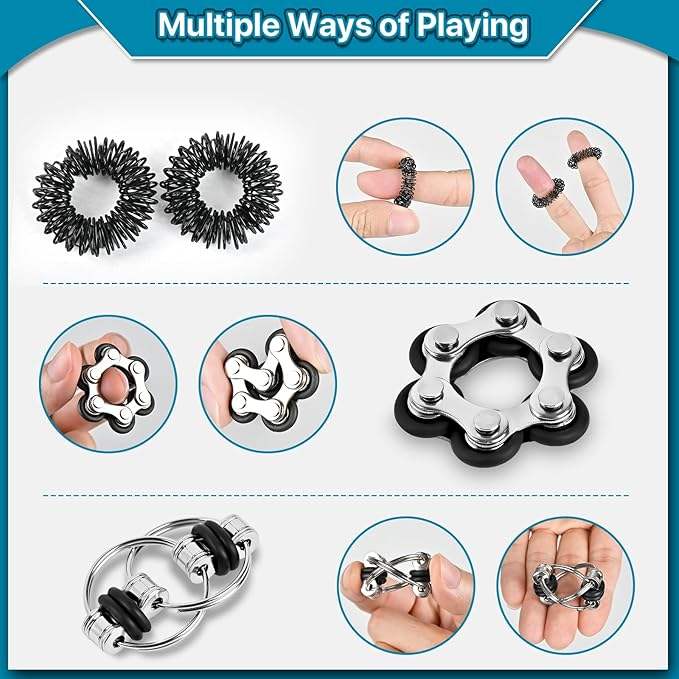 Multiple Ways of Playing