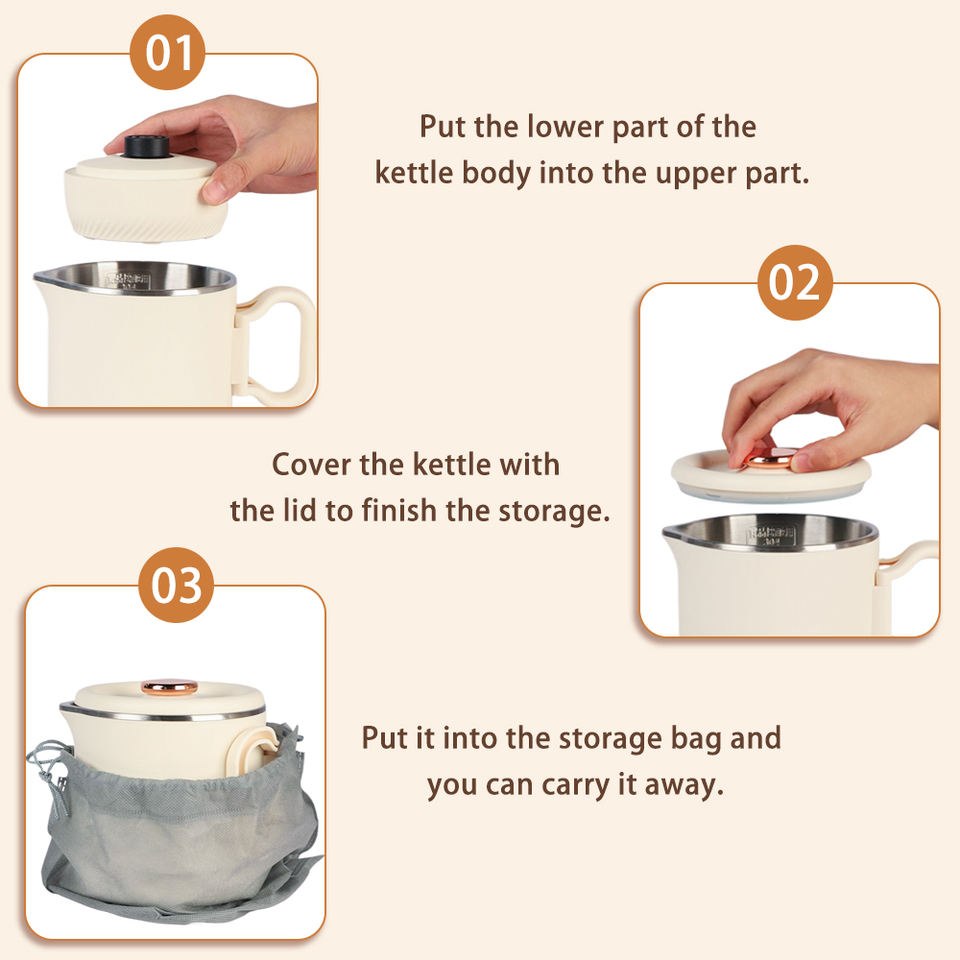 01

Put the lower part of the kettle body into the upper part.

02

Cover the kettle with the lid to finish the storage.

03

Put it into the storage bag and you can carry it away.