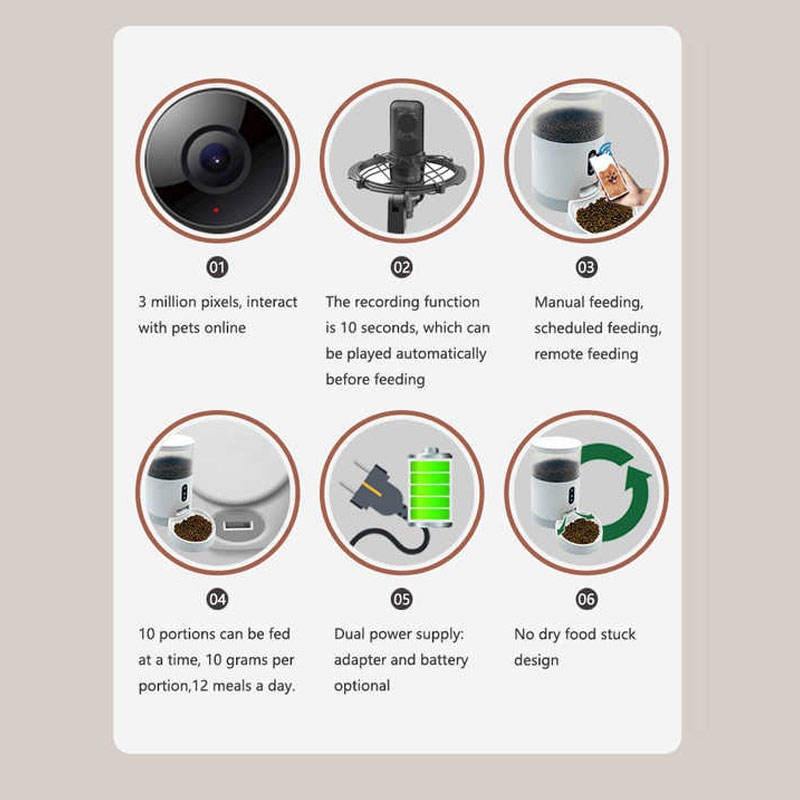 01

3 million pixels, interact with pets online

02

The recording function is 10 seconds, which can be played automatically before feeding

03

Manual feeding, scheduled feeding, remote feeding

04

10 portions can be fed at a time, 10 grams per portion,12 meals a day.

05

Dual power supply: adapter and battery optional

06

No dry food stuck design