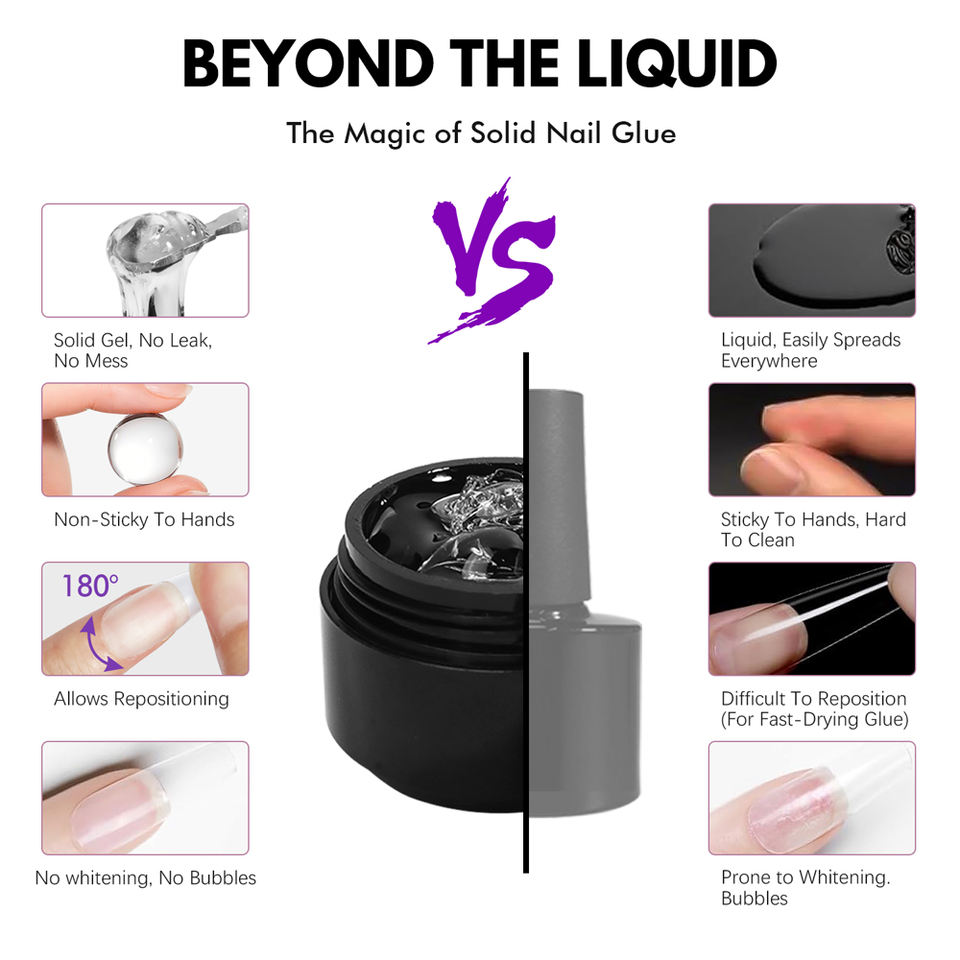 BEYOND THE LIQUID

The Magic of Solid Nail Glue

VS

Solid Gel, No Leak, No Mess

Non-Sticky To Hands

180°

Allows Repositioning

No whitening, No Bubbles

Liquid, Easily Spreads Everywhere

Sticky To Hands, Hard To Clean

Difficult To Reposition (For Fast-Drying Glue)

Prone to Whitening. Bubbles