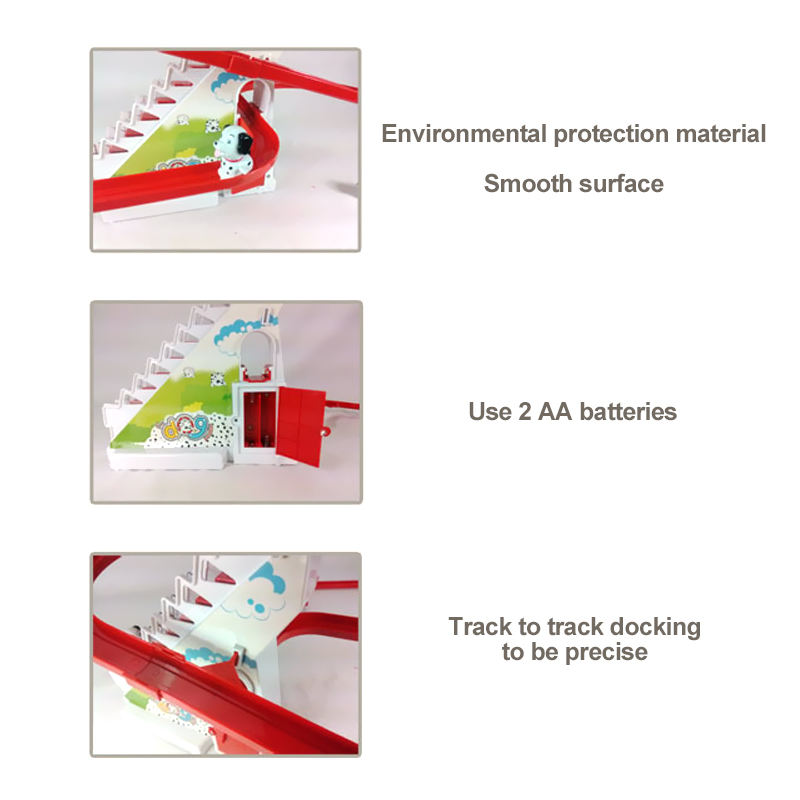 Environmental protection material

Smooth surface

dog

Use 2 AA batteries

Track to track docking
to be precise