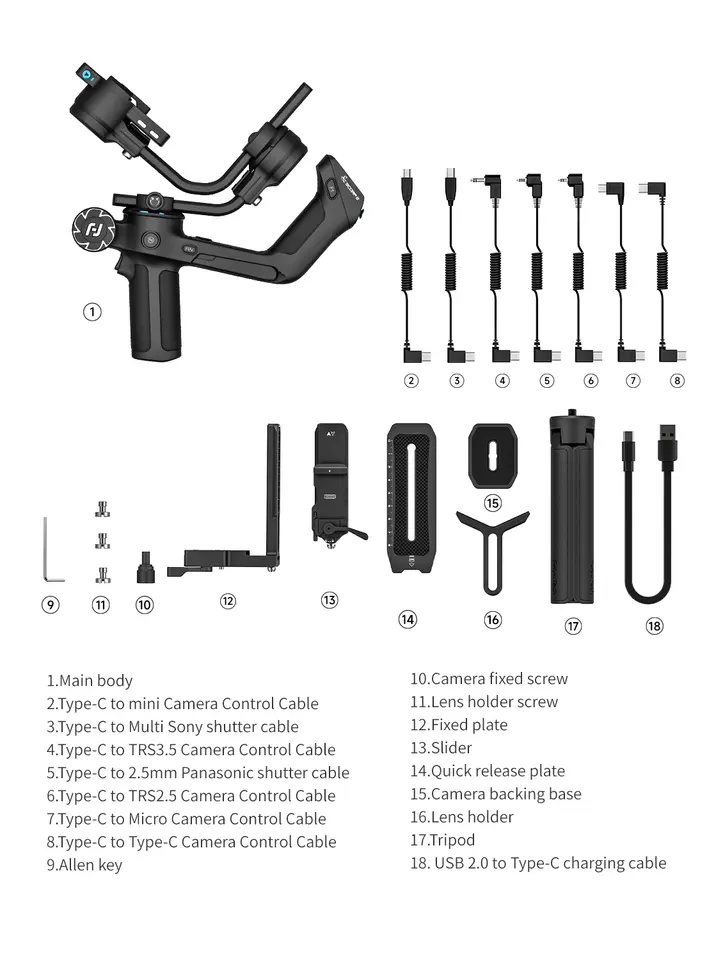 ①

② ③ ④ ⑤ ⑥ ⑦ ⑧

⑨ ⑪ ⑩ ⑫ ⑬ ⑭ ⑮ ⑯ ⑰ ⑱

1.Main body
2.Type-C to mini Camera Control Cable
3.Type-C to Multi Sony shutter cable
4.Type-C to TRS3.5 Camera Control Cable
5.Type-C to 2.5mm Panasonic shutter cable
6.Type-C to TRS2.5 Camera Control Cable
7.Type-C to Micro Camera Control Cable
8.Type-C to Type-C Camera Control Cable
9.Allen key

10.Camera fixed screw
11.Lens holder screw
12.Fixed plate
13.Slider
14.Quick release plate
15.Camera backing base
16.Lens holder
17.Tripod
18. USB 2.0 to Type-C charging cable