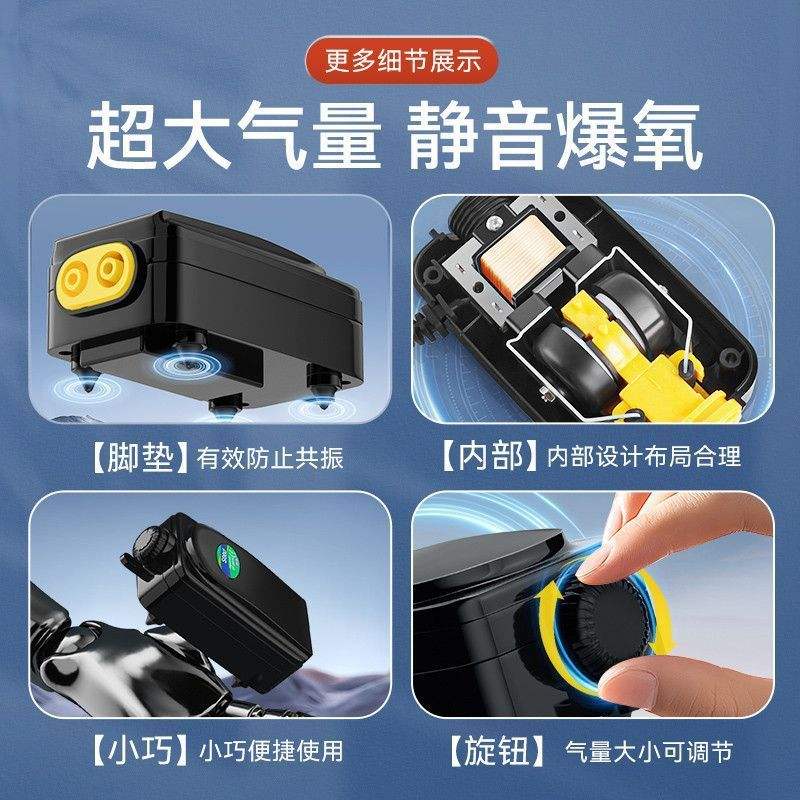 更多细节展示

超大气量 静音爆氧

【脚垫】有效防止共振

【内部】内部设计布局合理

【小巧】小巧便捷使用

【旋钮】气量大小可调节