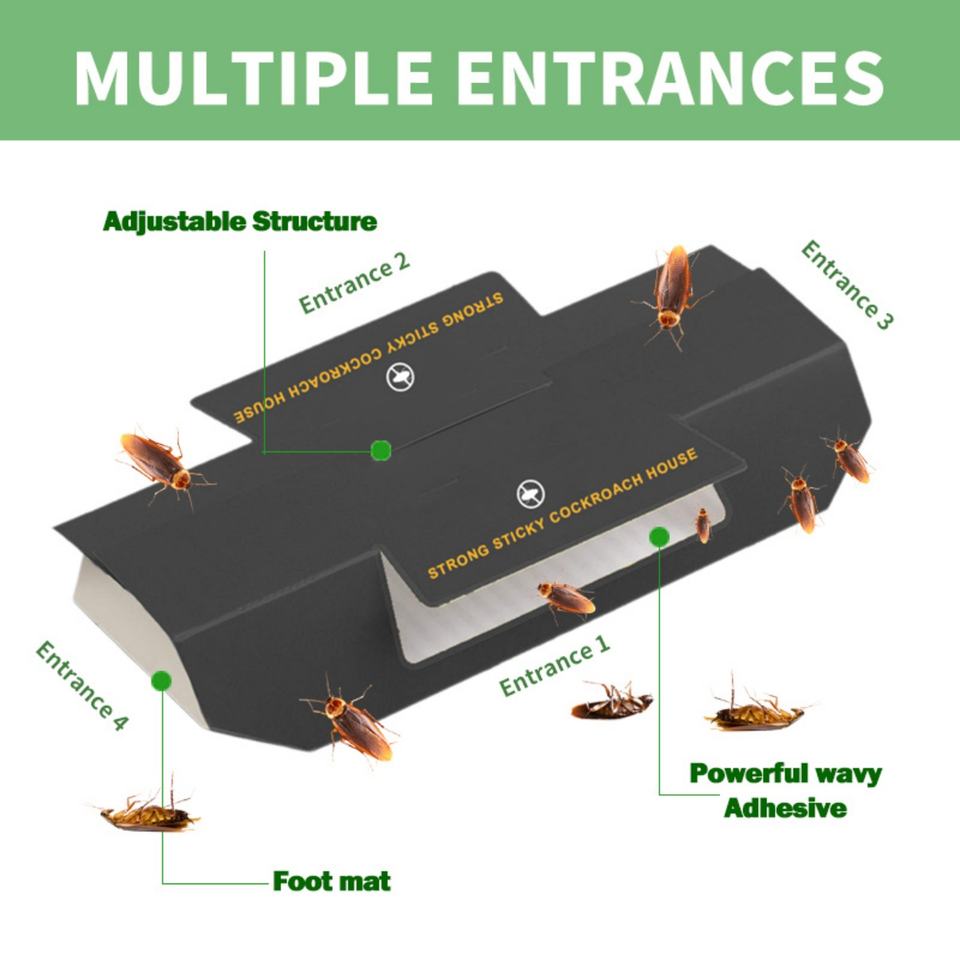 MULTIPLE ENTRANCES

Adjustable Structure

Entrance 2

Entrance 3

STRONG STICKY COCKROACH HOUSE

STRONG STICKY COCKROACH HOUSE

Entrance 4

Entrance 1

Powerful wavy Adhesive

Foot mat