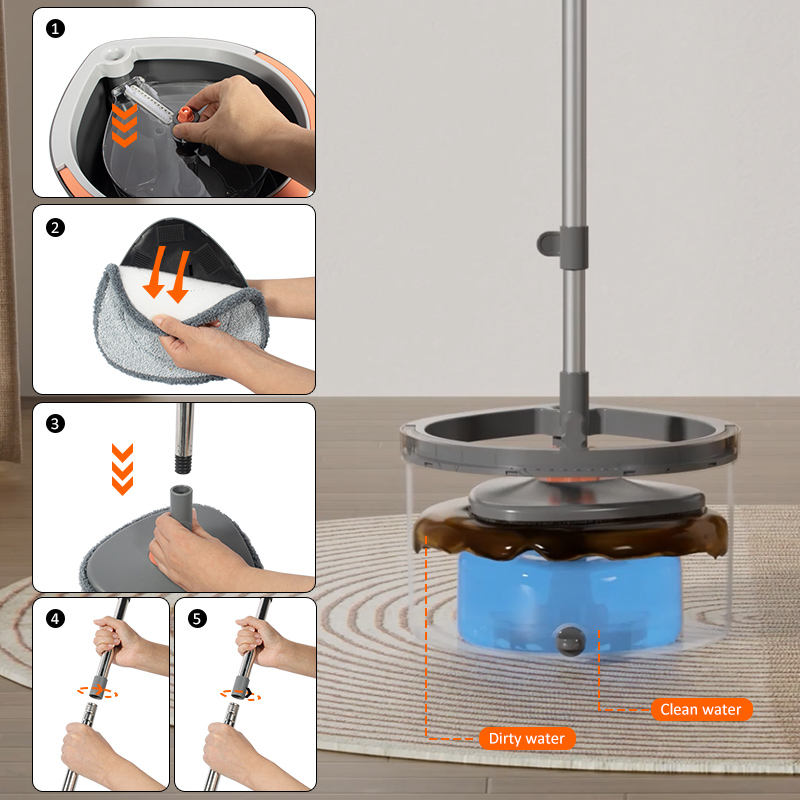 1

2

3

4

5

Clean water

Dirty water