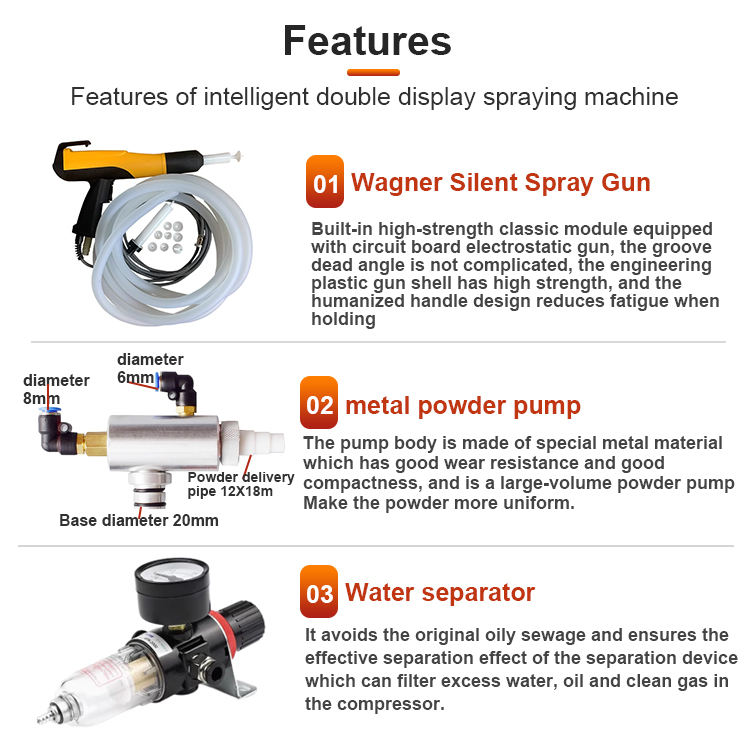 Features

Features of intelligent double display spraying machine

01 Wagner Silent Spray Gun

Built-in high-strength classic module equipped with circuit board electrostatic gun, the groove dead angle is not complicated, the engineering plastic gun shell has high strength, and the humanized handle design reduces fatigue when holding

diameter 8mm

diameter 6mm

Powder delivery pipe 12X18m

Base diameter 20mm

02 metal powder pump

The pump body is made of special metal material which has good wear resistance and good compactness, and is a large-volume powder pump Make the powder more uniform.

03 Water separator

It avoids the original oily sewage and ensures the effective separation effect of the separation device which can filter excess water, oil and clean gas in the compressor.