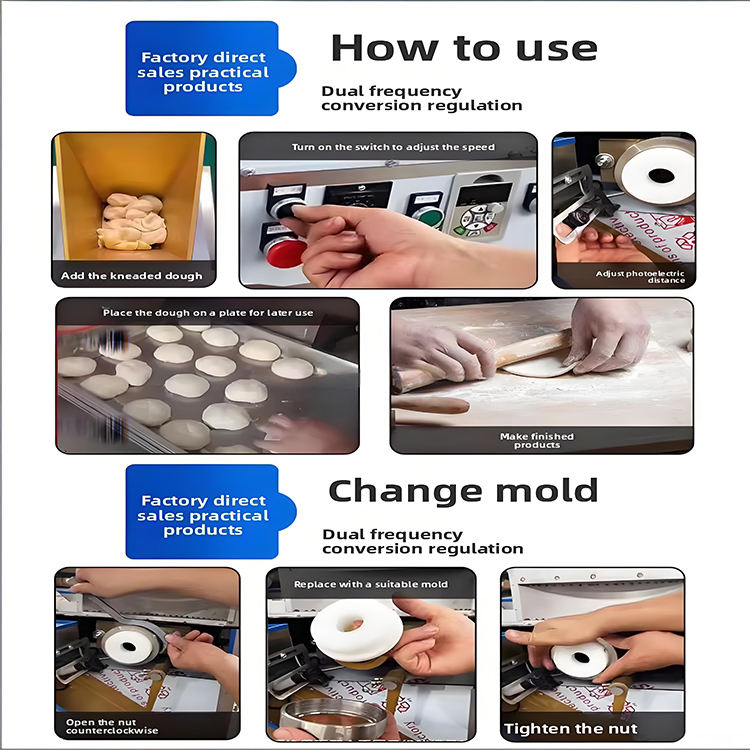 Factory direct sales practical products

How to use

Dual frequency conversion regulation

Add the kneaded dough

Turn on the switch to adjust the speed

Adjust photoelectric distance

Place the dough on a plate for later use

Make finished products

Factory direct sales practical products

Change mold

Dual frequency conversion regulation

Open the nut counterclockwise

Replace with a suitable mold

Tighten the nut