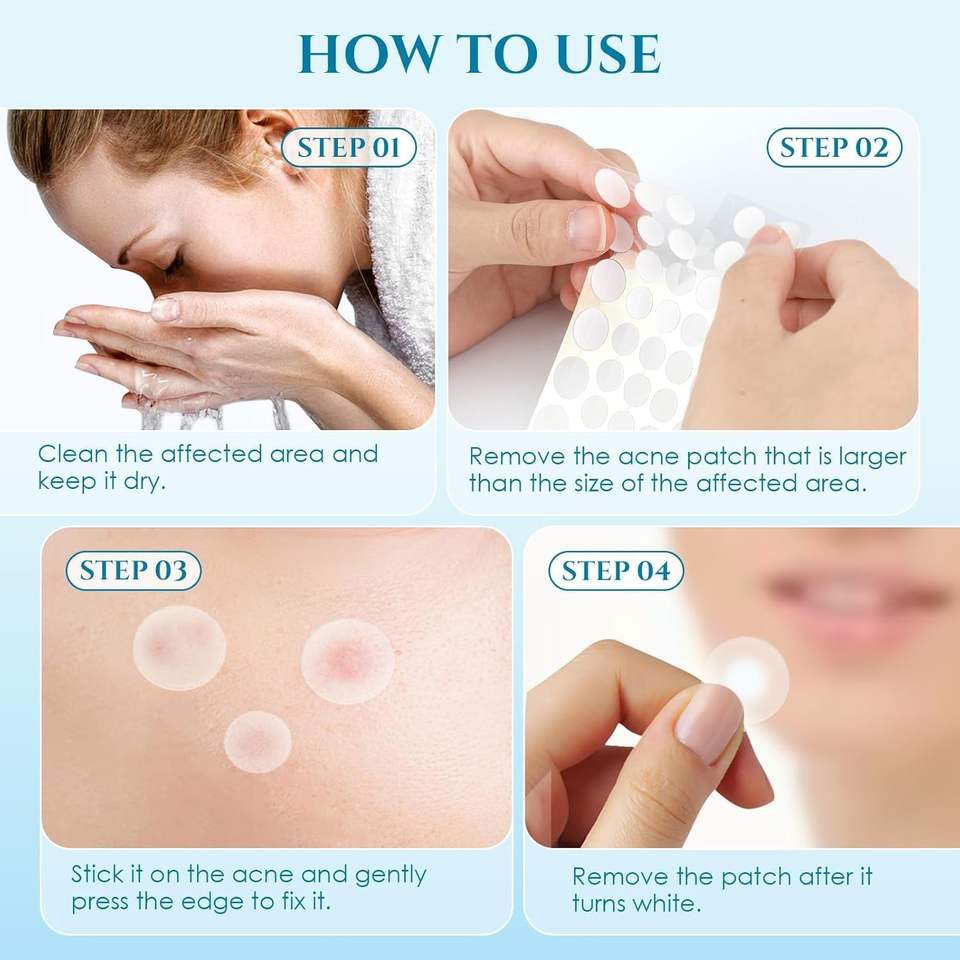 HOW TO USE

STEP 01

Clean the affected area and keep it dry.

STEP 02

Remove the acne patch that is larger than the size of the affected area.

STEP 03

Stick it on the acne and gently press the edge to fix it.

STEP 04

Remove the patch after it turns white.