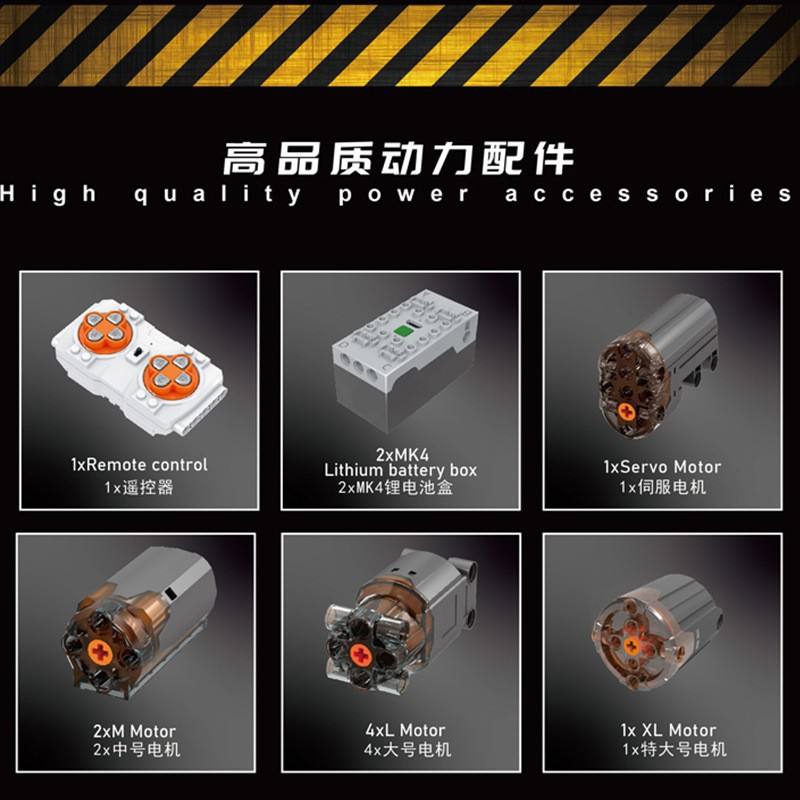 高品质动力配件
High quality power accessories

1xRemote control
1x遥控器

2xMK4
Lithium battery box
2xMK4锂电池盒

1xServo Motor
1x伺服电机

2xM Motor
2x中号电机

4xL Motor
4x大号电机

1x XL Motor
1x特大号电机