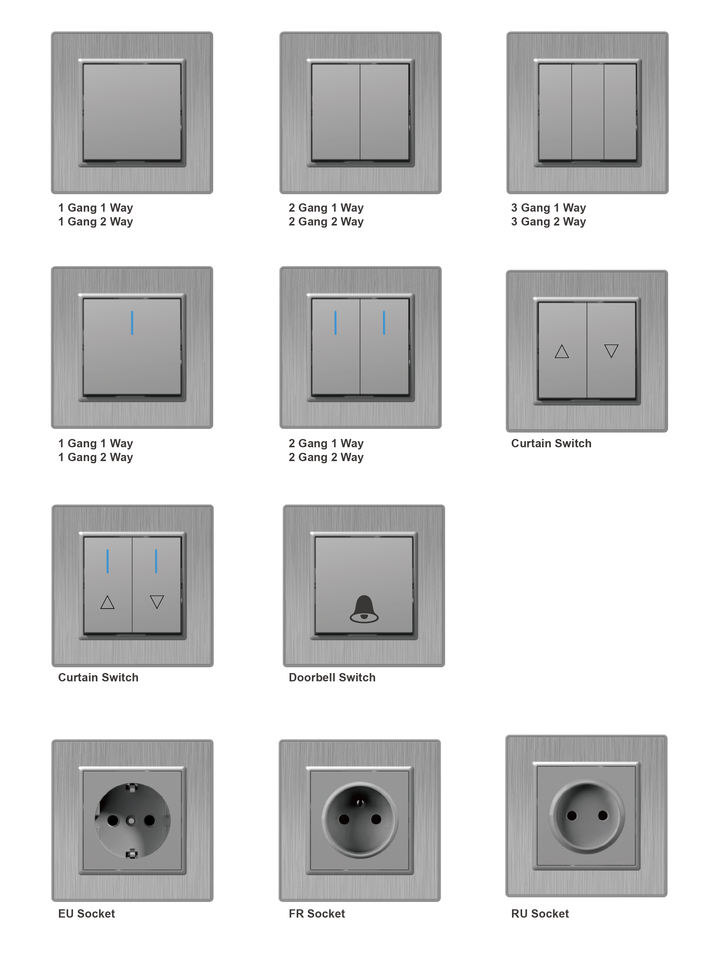 1 Gang 1 Way
1 Gang 2 Way

2 Gang 1 Way
2 Gang 2 Way

3 Gang 1 Way
3 Gang 2 Way

1 Gang 1 Way
1 Gang 2 Way

2 Gang 1 Way
2 Gang 2 Way

Curtain Switch

Curtain Switch

Doorbell Switch

EU Socket

FR Socket

RU Socket