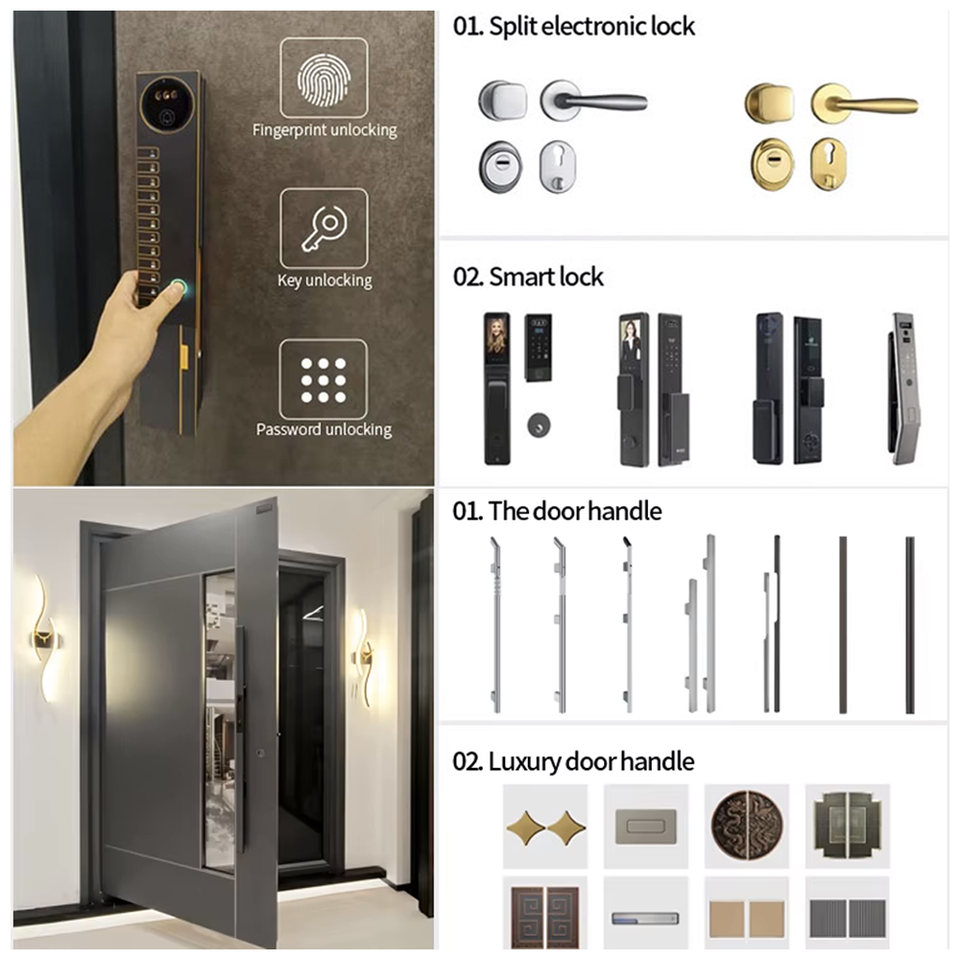 Fingerprint unlocking

Key unlocking

Password unlocking

01. Split electronic lock

02. Smart lock

01. The door handle

02. Luxury door handle